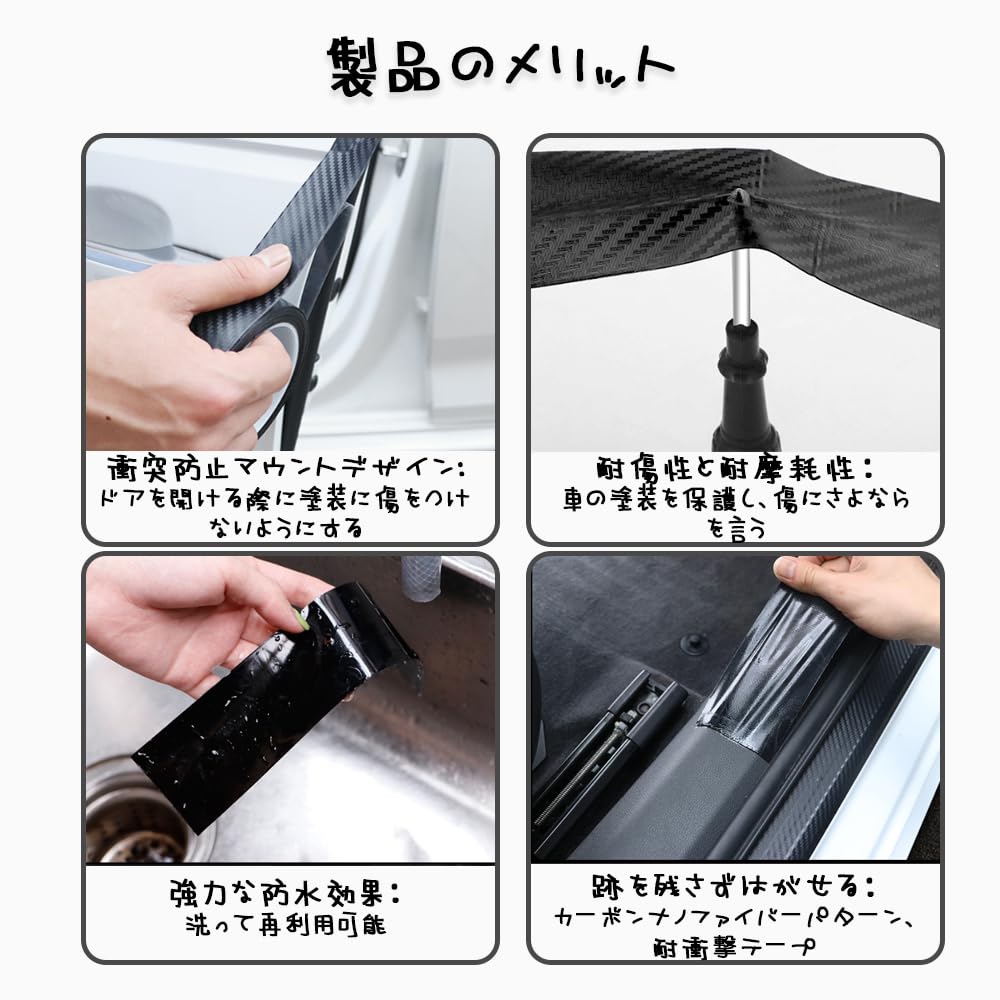 製品のメリット

衝突防止マウントデザイン:
ドアを開ける際に塗装に傷をつけないようにする

耐傷性と耐摩耗性:
車の塗装を保護し、傷にさよならを言う

強力な防水効果:
洗って再利用可能

跡を残さずはがせる:
カーボンナノファイバーパターン、耐衝撃テープ