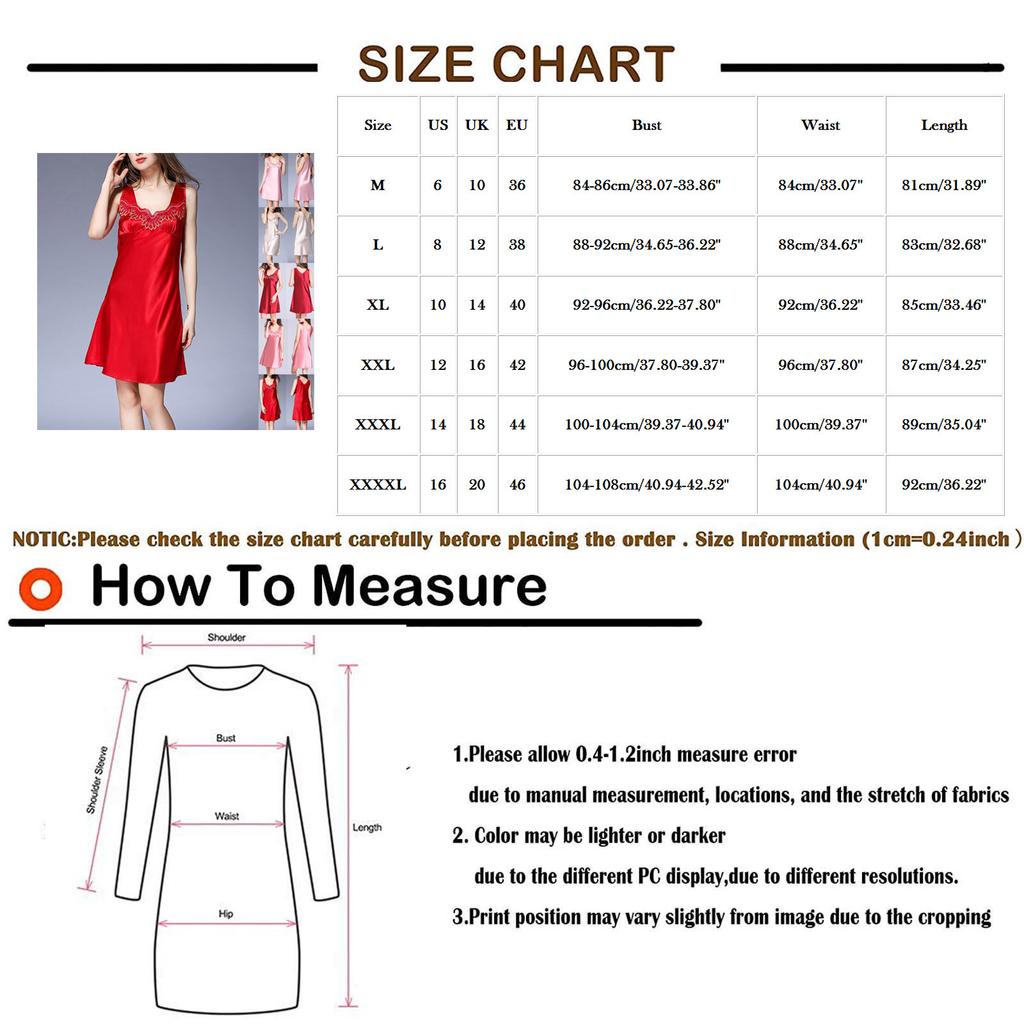 SIZE CHART

| Size | US | UK | EU | Bust | Waist | Length |
|---|---|---|---|---|---|---|
| M | 6 | 10 | 36 | 84-86cm/33.07-33.86" | 84cm/33.07" | 81cm/31.89" |
| L | 8 | 12 | 38 | 88-92cm/34.65-36.22" | 88cm/34.65" | 83cm/32.68" |
| XL | 10 | 14 | 40 | 92-96cm/36.22-37.80" | 92cm/36.22" | 85cm/33.46" |
| XXL | 12 | 16 | 42 | 96-100cm/37.80-39.37" | 96cm/37.80" | 87cm/34.25" |
| XXXL | 14 | 18 | 44 | 100-104cm/39.37-40.94" | 100cm/39.37" | 89cm/35.04" |
| XXXXL | 16 | 20 | 46 | 104-108cm/40.94-42.52" | 104cm/40.94" | 92cm/36.22" |

NOTIC:Please check the size chart carefully before placing the order . Size Information (1cm=0.24inch )

How To Measure

Shoulder
Shoulder Sleeve
Bust
Waist
Hip
Length

1.Please allow 0.4-1.2inch measure error
due to manual measurement, locations, and the stretch of fabrics
2. Color may be lighter or darker
due to the different PC display,due to different resolutions.
3.Print position may vary slightly from image due to the cropping