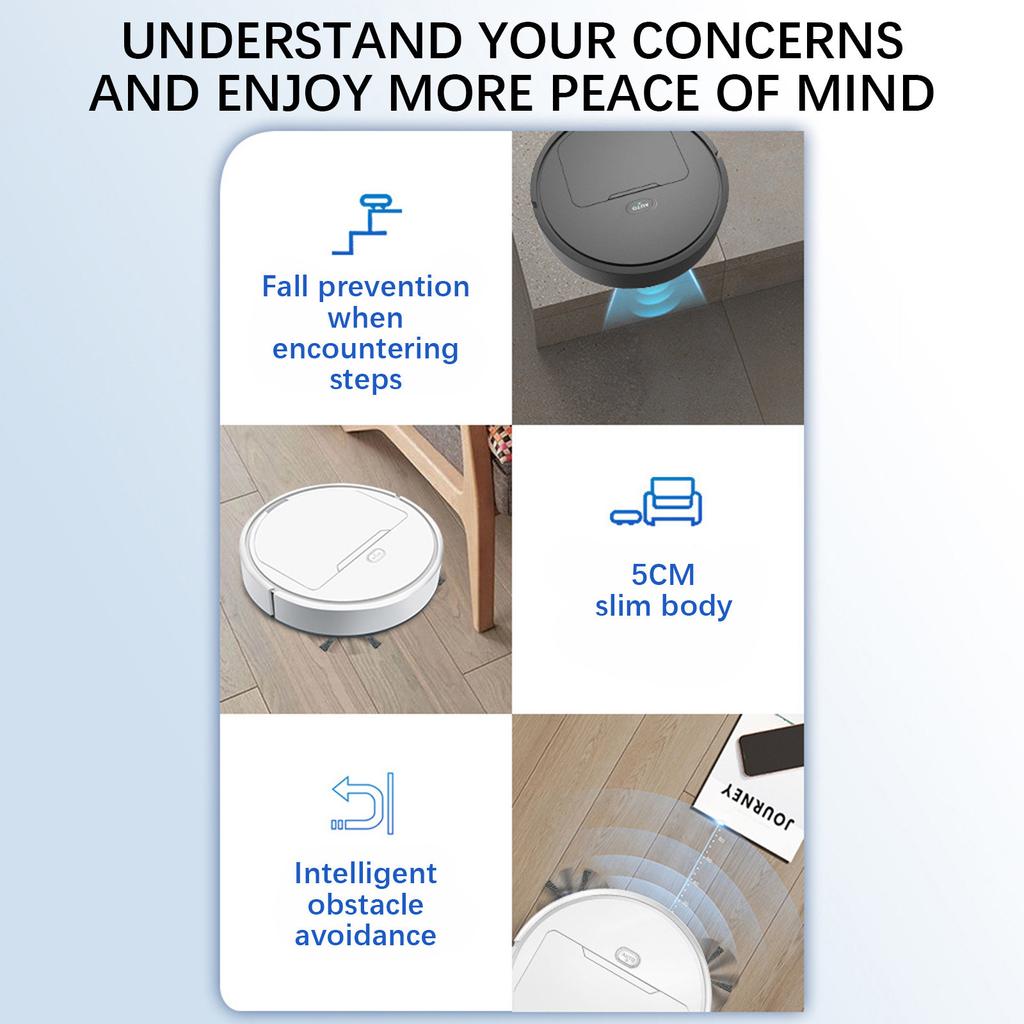 UNDERSTAND YOUR CONCERNS AND ENJOY MORE PEACE OF MIND

Fall prevention when encountering steps

5CM slim body

Intelligent obstacle avoidance

JOURNEY