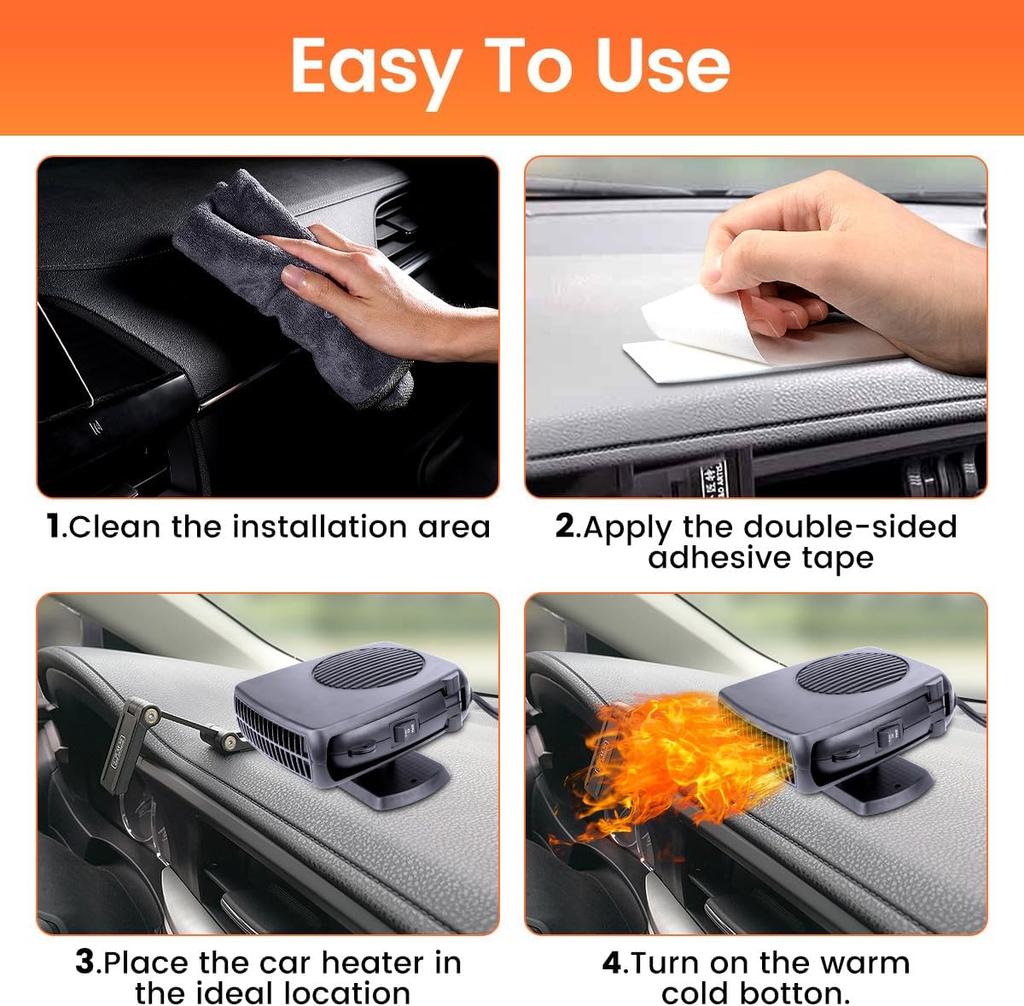 Easy To Use

1.Clean the installation area

2.Apply the double-sided adhesive tape

3.Place the car heater in the ideal location

4.Turn on the warm cold botton.