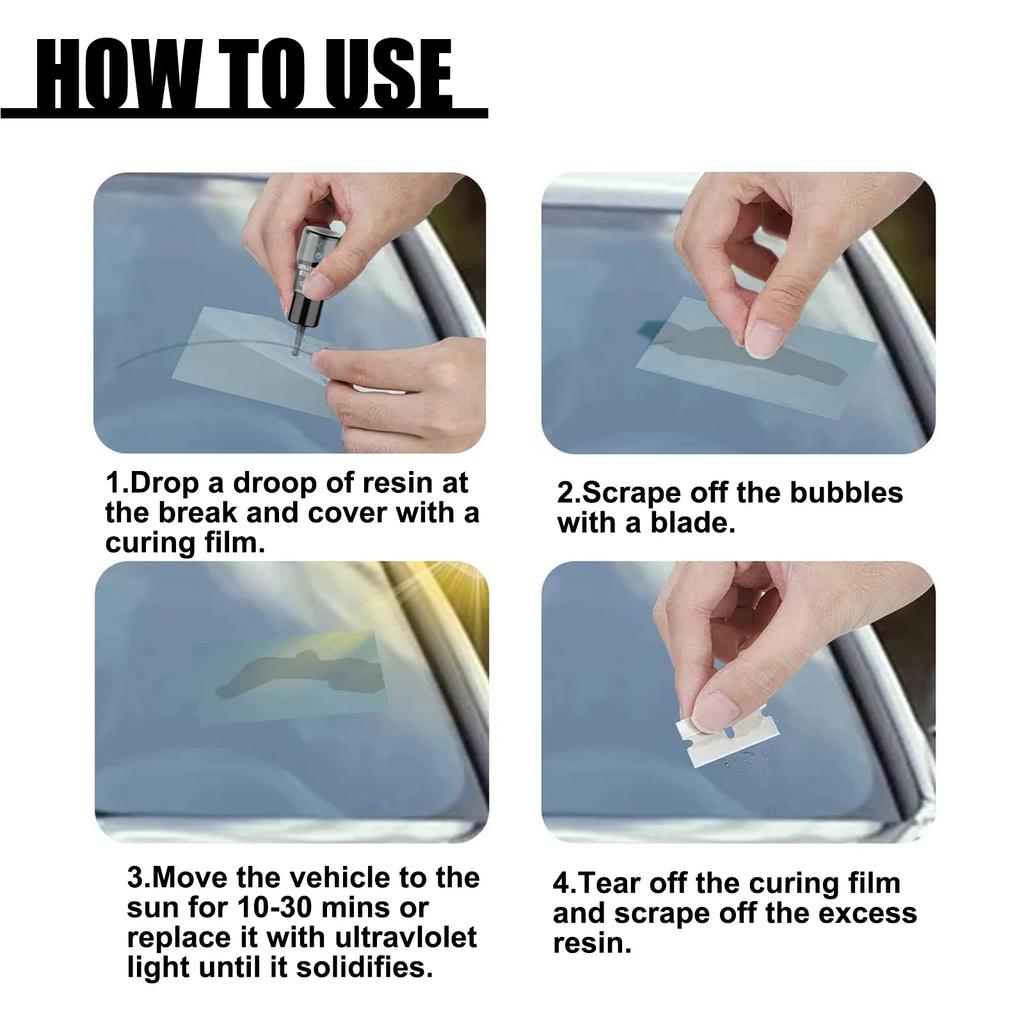 HOW TO USE

1.Drop a droop of resin at the break and cover with a curing film.

2.Scrape off the bubbles with a blade.

3.Move the vehicle to the sun for 10-30 mins or replace it with ultravlolet light until it solidifies.

4.Tear off the curing film and scrape off the excess resin.