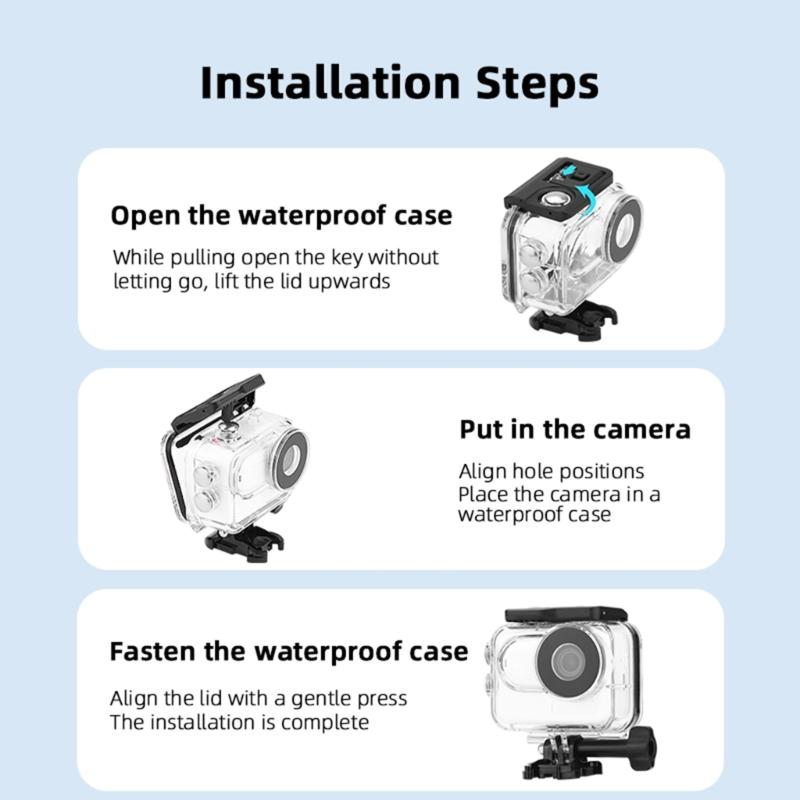 Installation Steps

Open the waterproof case

While pulling open the key without letting go, lift the lid upwards

Put in the camera

Align hole positions
Place the camera in a waterproof case

Fasten the waterproof case

Align the lid with a gentle press
The installation is complete