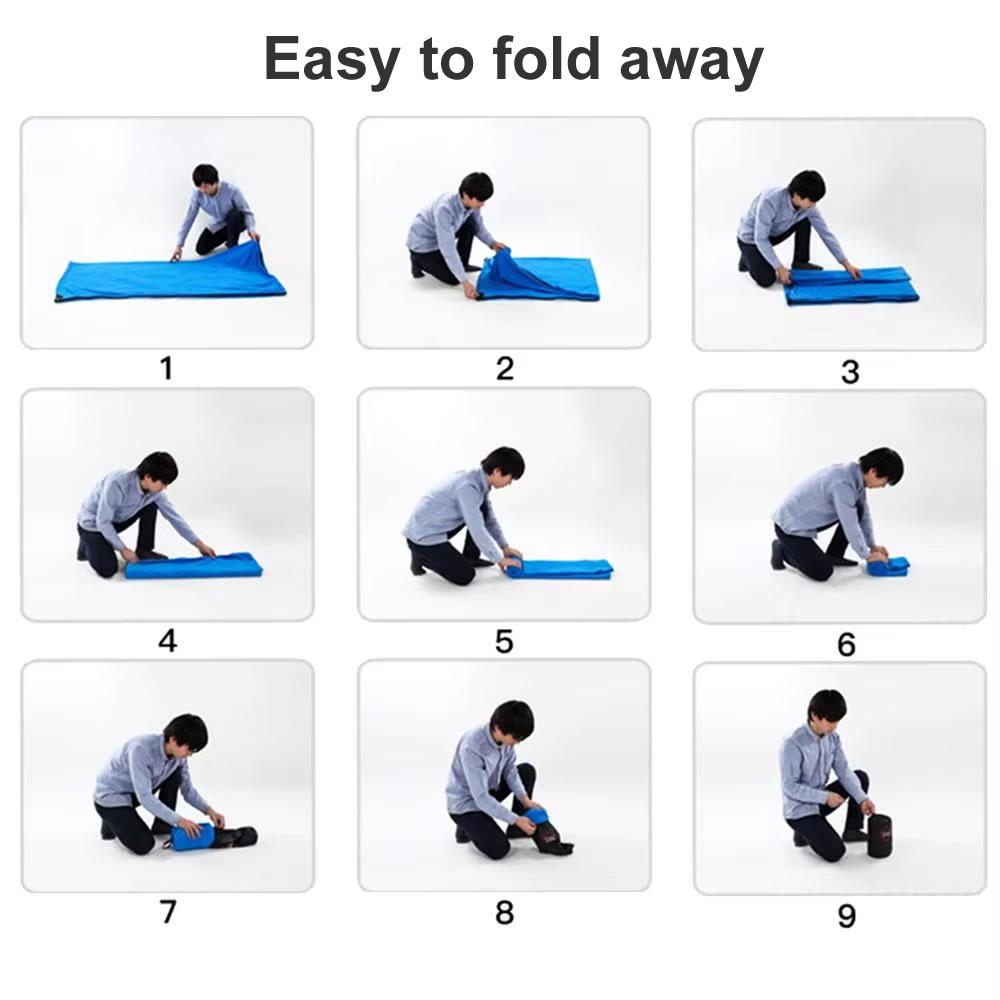 Easy to fold away

1

2

3

4

5

6

7

8

9