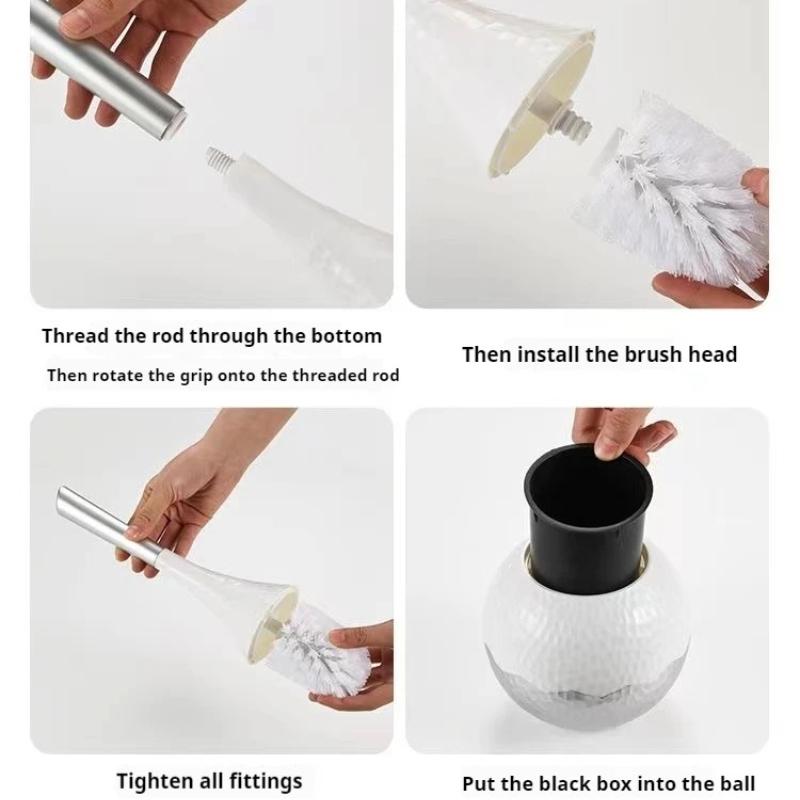 Thread the rod through the bottom

Then rotate the grip onto the threaded rod

Then install the brush head

Tighten all fittings

Put the black box into the ball