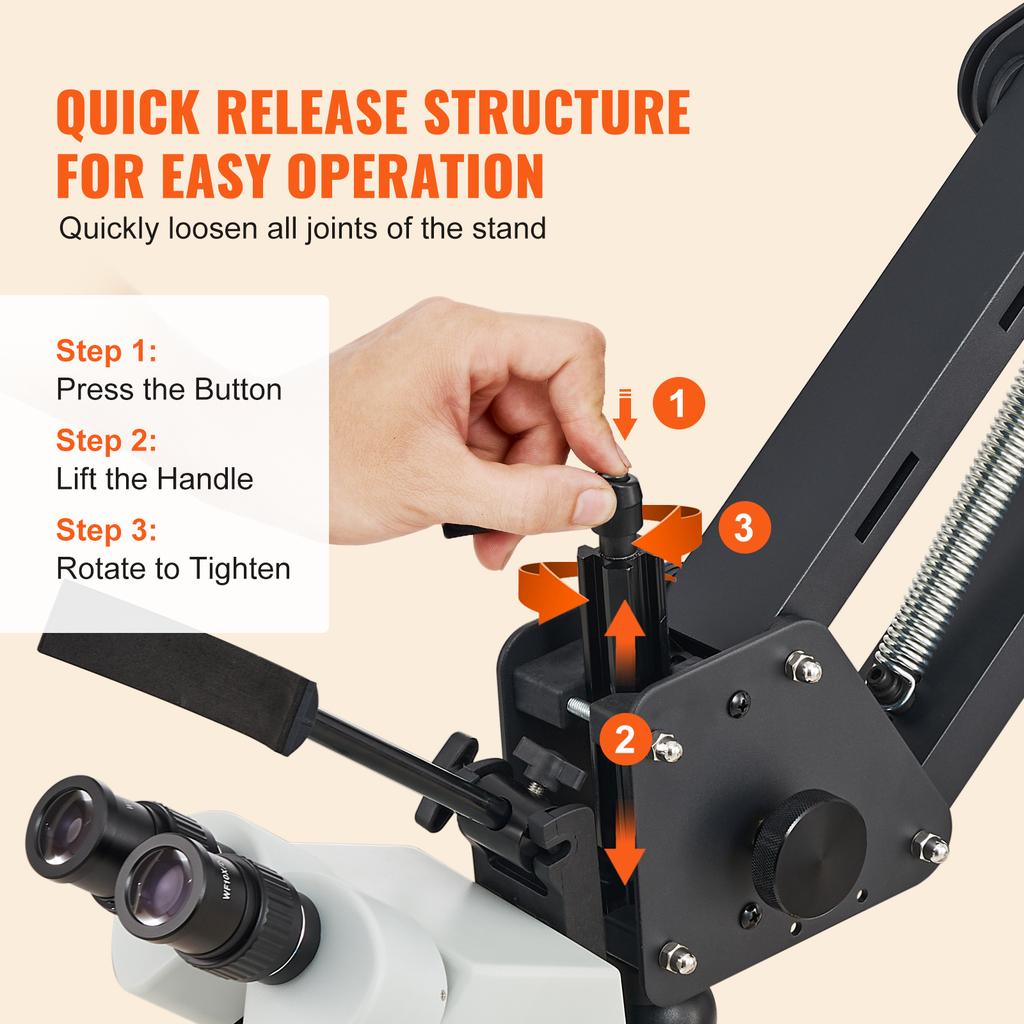 QUICK RELEASE STRUCTURE FOR EASY OPERATION

Quickly loosen all joints of the stand

Step 1:
Press the Button

Step 2:
Lift the Handle

Step 3:
Rotate to Tighten

1

3

2

WF10X