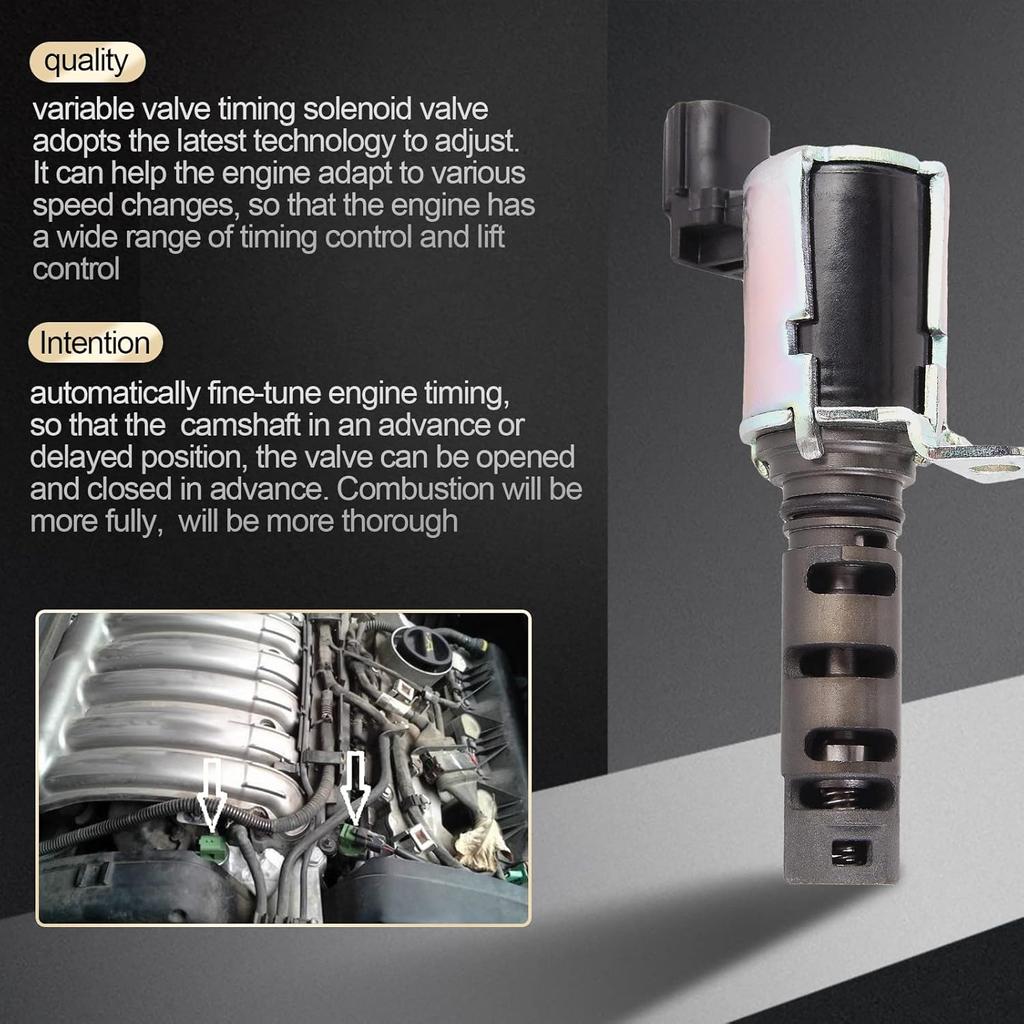 quality

variable valve timing solenoid valve adopts the latest technology to adjust. It can help the engine adapt to various speed changes, so that the engine has a wide range of timing control and lift control

Intention

automatically fine-tune engine timing, so that the  camshaft in an advance or delayed position, the valve can be opened and closed in advance. Combustion will be more fully,  will be more thorough