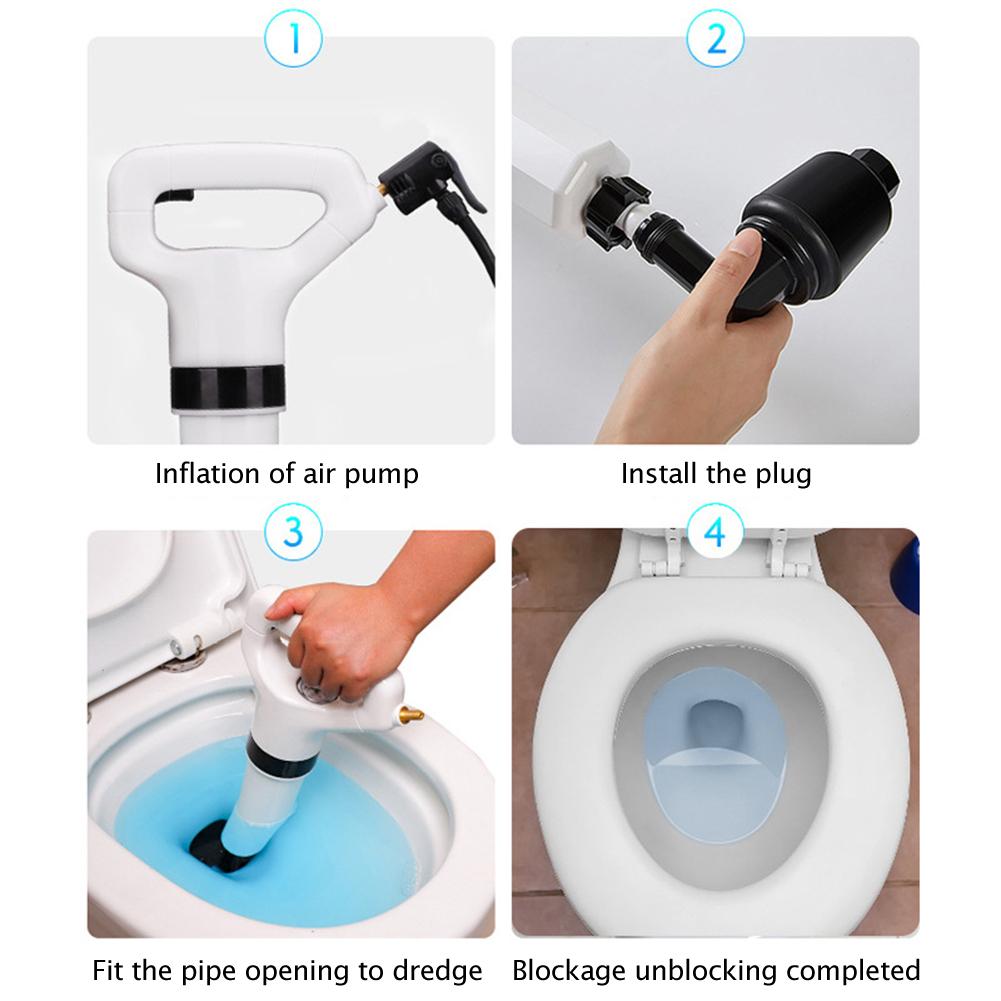 1

Inflation of air pump

2

Install the plug

3

Fit the pipe opening to dredge

4

Blockage unblocking completed