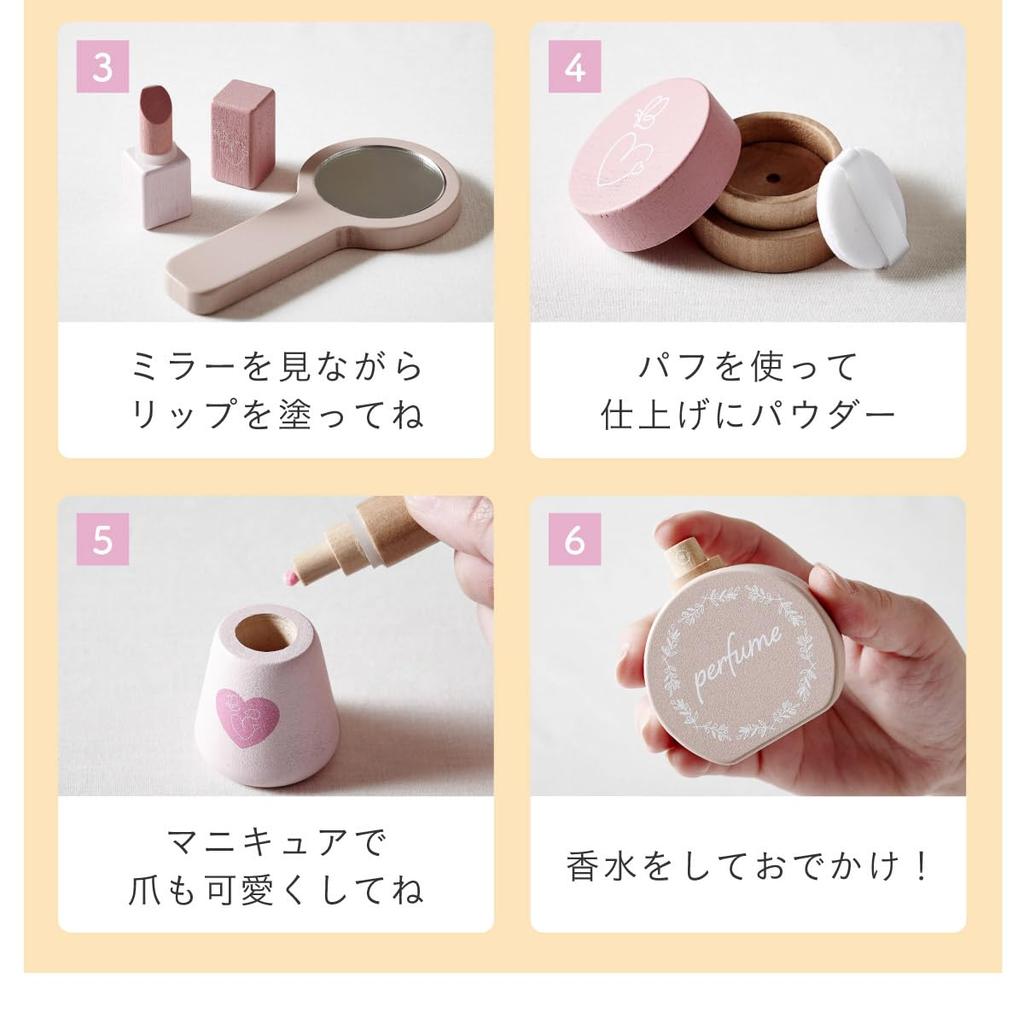 3

ミラーを見ながら
リップを塗ってね

4

パフを使って
仕上げにパウダー

5

マニキュアで
爪も可愛くしてね

6

perfume

香水をしておでかけ！