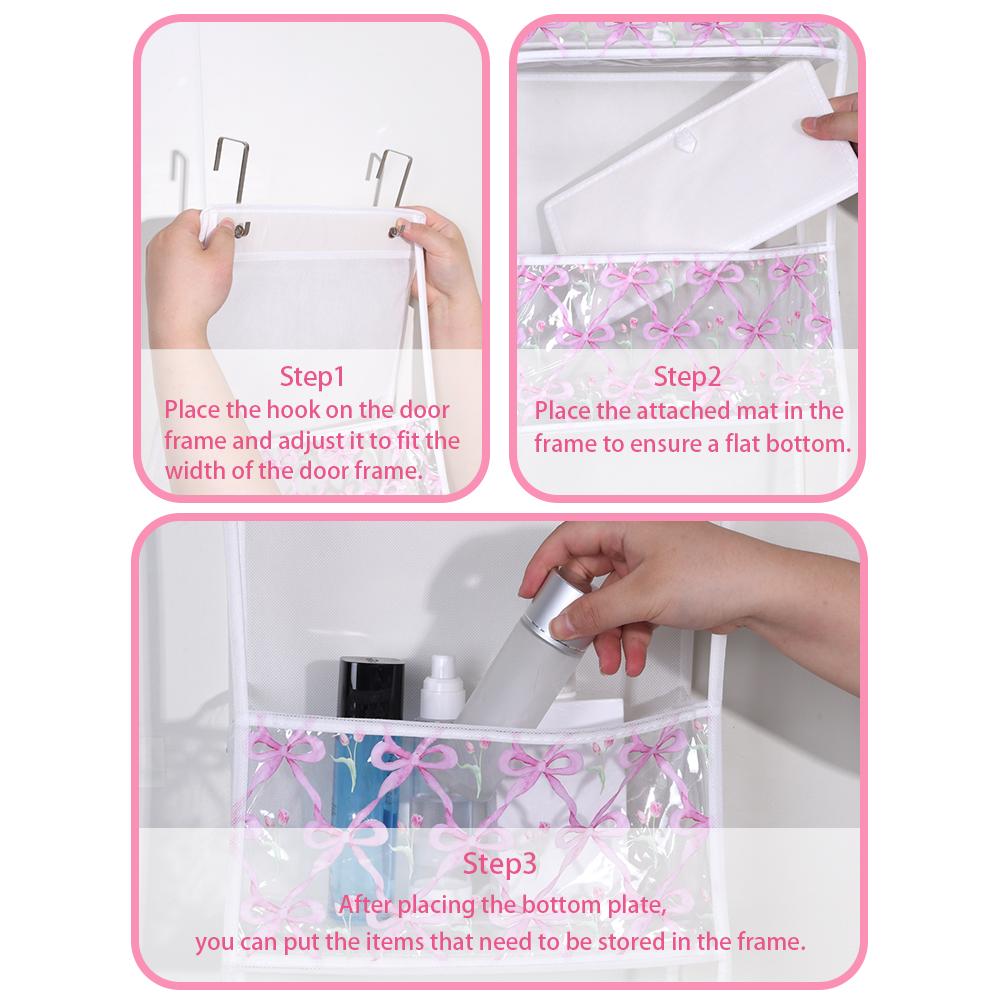 Step1
Place the hook on the door frame and adjust it to fit the width of the door frame.

Step2
Place the attached mat in the frame to ensure a flat bottom.

Step3
After placing the bottom plate, you can put the items that need to be stored in the frame.