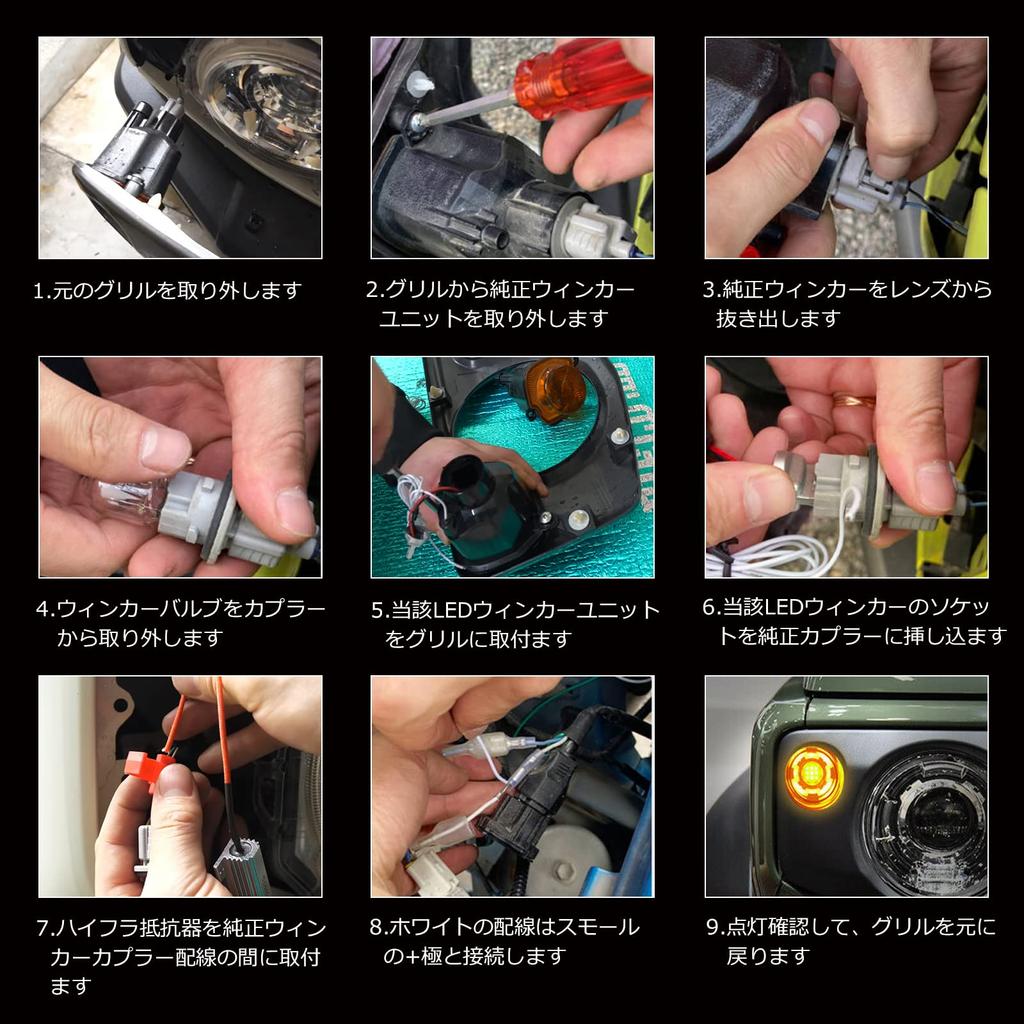 1.元のグリルを取り外します

2.グリルから純正ウィンカーユニットを取り外します

3.純正ウィンカーをレンズから抜き出します

4.ウィンカーバルブをカプラーから取り外します

5.当該LEDウィンカーユニットをグリルに取付ます

6.当該LEDウィンカーのソケットを純正カプラーに挿し込ます

7.ハイフラ抵抗器を純正ウィンカーカプラー配線の間に取付ます

8.ホワイトの配線はスモールの+極と接続します

9.点灯確認して、グリルを元に戻ります