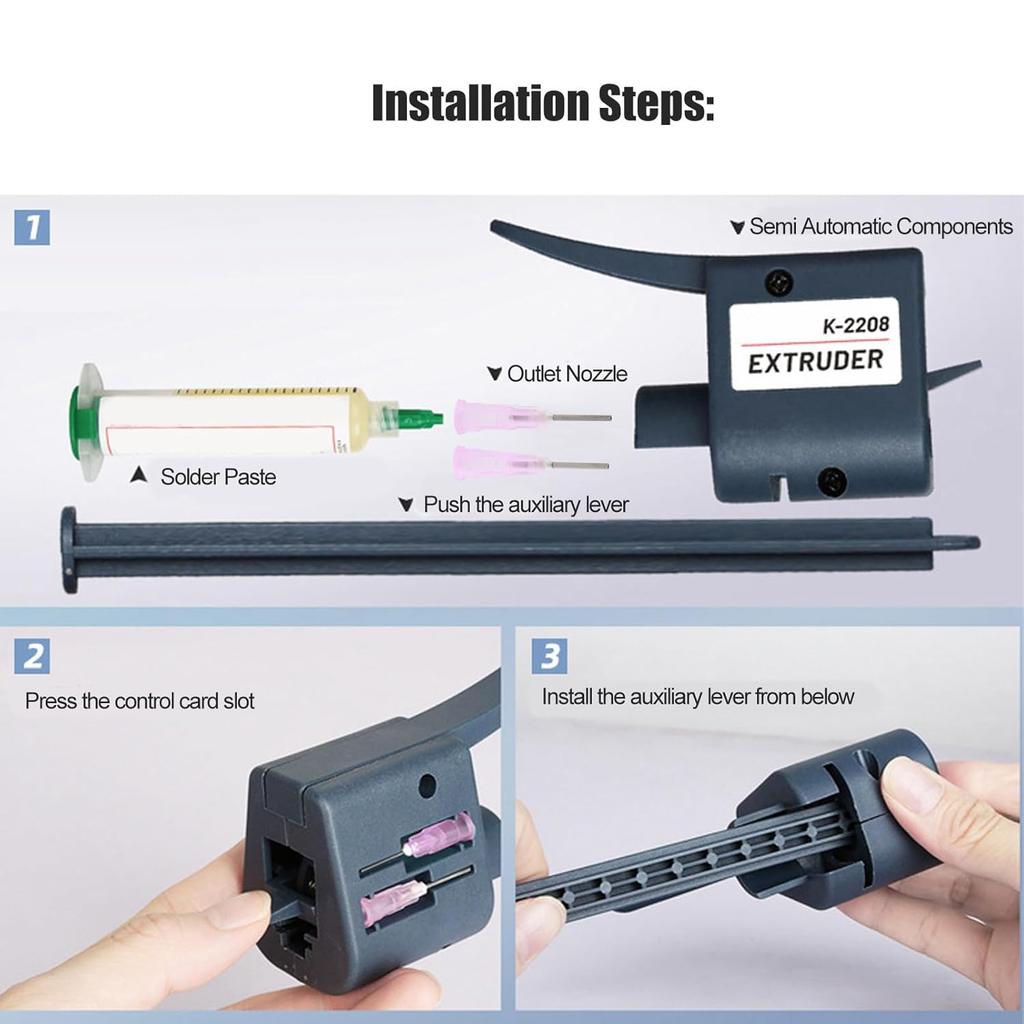 Installation Steps:

1

▼ Semi Automatic Components

K-2208
EXTRUDER

▼ Outlet Nozzle

▲ Solder Paste

▼ Push the auxiliary lever

2

Press the control card slot

3

Install the auxiliary lever from below