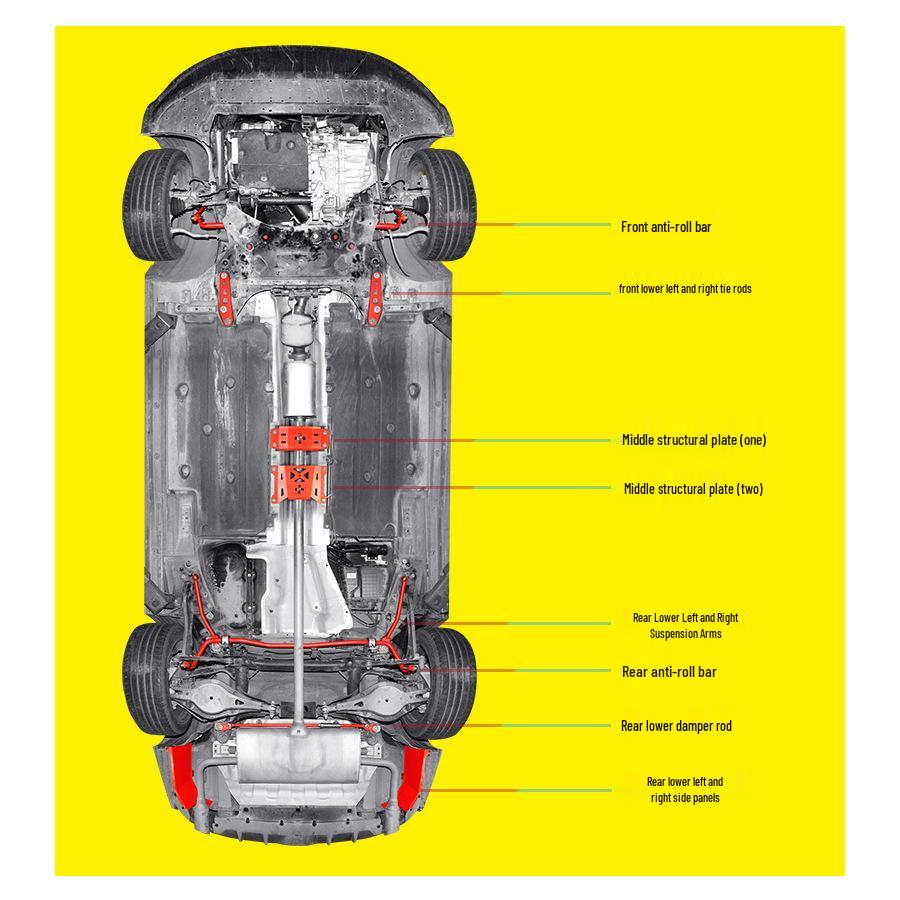 Front anti-roll bar

front lower left and right tie rods

Middle structural plate (one)

Middle structural plate (two)

Rear Lower Left and Right Suspension Arms

Rear anti-roll bar

Rear lower damper rod

Rear lower left and right side panels