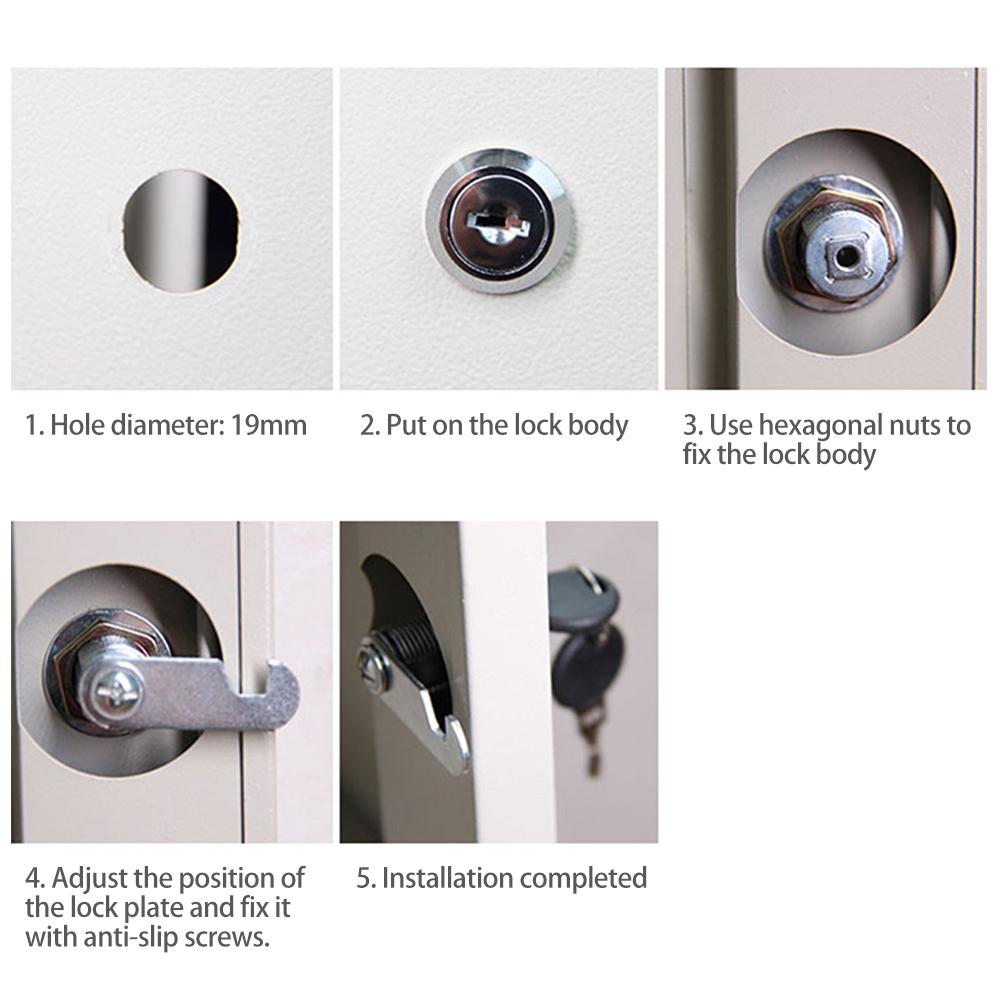 1. Hole diameter: 19mm

2. Put on the lock body

3. Use hexagonal nuts to fix the lock body

4. Adjust the position of the lock plate and fix it with anti-slip screws.

5. Installation completed