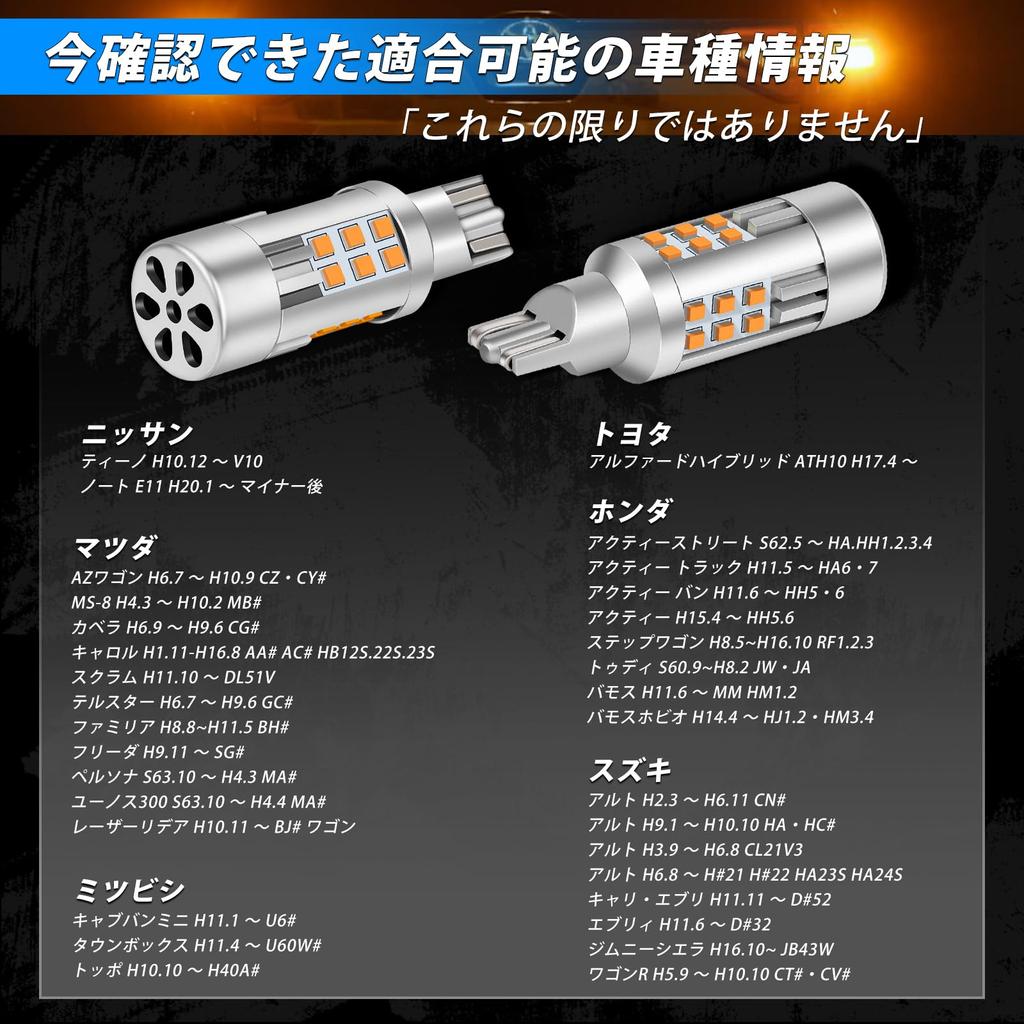 今確認できた適合可能の車種情報

「これらの限りではありません」

ニッサン
ティーノ H10.12 ～ V10
ノート E11 H20.1 ～ マイナー後

マツダ
AZワゴン H6.7 ～ H10.9 CZ・CY#
MS-8 H4.3 ～ H10.2 MB#
カペラ H6.9 ～ H9.6 CG#
キャロル H1.11-H16.8 AA# AC# HB12S.22S.23S
スクラム H11.10 ～ DL51V
テルスター H6.7 ～ H9.6 GC#
ファミリア H8.8~H11.5 BH#
フリーダ H9.11 ～ SG#
ペルソナ S63.10 ～ H4.3 MA#
ユーノス300 S63.10 ～ H4.4 MA#
レーザーリデア H10.11 ～ BJ# ワゴン

ミツビシ
キャブバンミニ H11.1 ～ U6#
タウンボックス H11.4 ～ U60W#
トッポ H10.10 ～ H40A#

トヨタ
アルファードハイブリッド ATH10 H17.4 ～

ホンダ
アクティーストリート S62.5 ～ HA.HH1.2.3.4
アクティー トラック H11.5 ～ HA6・7
アクティー バン H11.6 ～ HH5・6
アクティー H15.4 ～ HH5.6
ステップワゴン H8.5~H16.10 RF1.2.3
トゥディ S60.9~H8.2 JW・JA
バモス H11.6 ～ MM HM1.2
バモスホビオ H14.4 ～ HJ1.2・HM3.4

スズキ
アルト H2.3 ～ H6.11 CN#
アルト H9.1 ～ H10.10 HA・HC#
アルト H3.9 ～ H6.8 CL21V3
アルト H6.8 ～ H#21 H#22 HA23S HA24S
キャリ・エブリ H11.11 ～ D#52
エブリィ H11.6 ～ D#32
ジムニーシエラ H16.10~ JB43W
ワゴンR H5.9 ～ H10.10 CT#・CV#