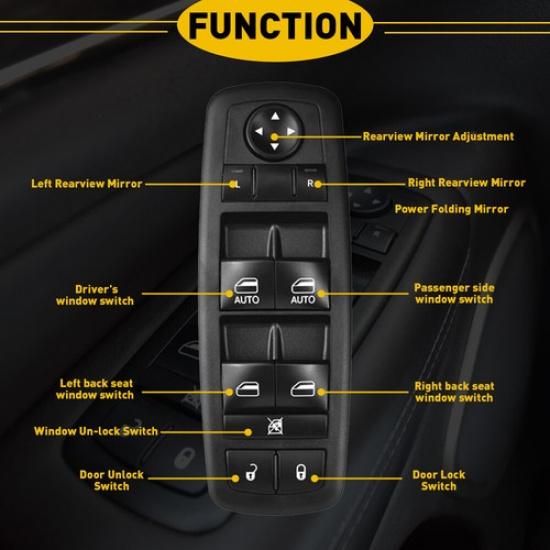 FUNCTION

Rearview Mirror Adjustment

Left Rearview Mirror

L

R

Right Rearview Mirror

Power Folding Mirror

Driver's window switch

AUTO

AUTO

Passenger side window switch

Left back seat window switch

Right back seat window switch

Window Un-lock Switch

Door Unlock Switch

Door Lock Switch