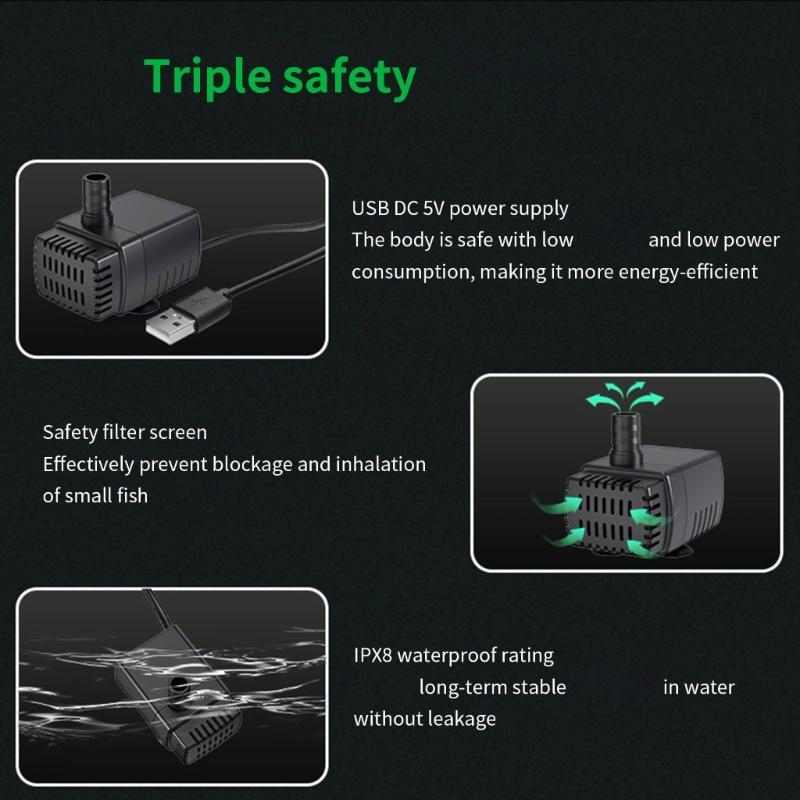 Triple safety

USB DC 5V power supply
The body is safe with low and low power consumption, making it more energy-efficient

Safety filter screen
Effectively prevent blockage and inhalation of small fish

IPX8 waterproof rating
long-term stable in water without leakage