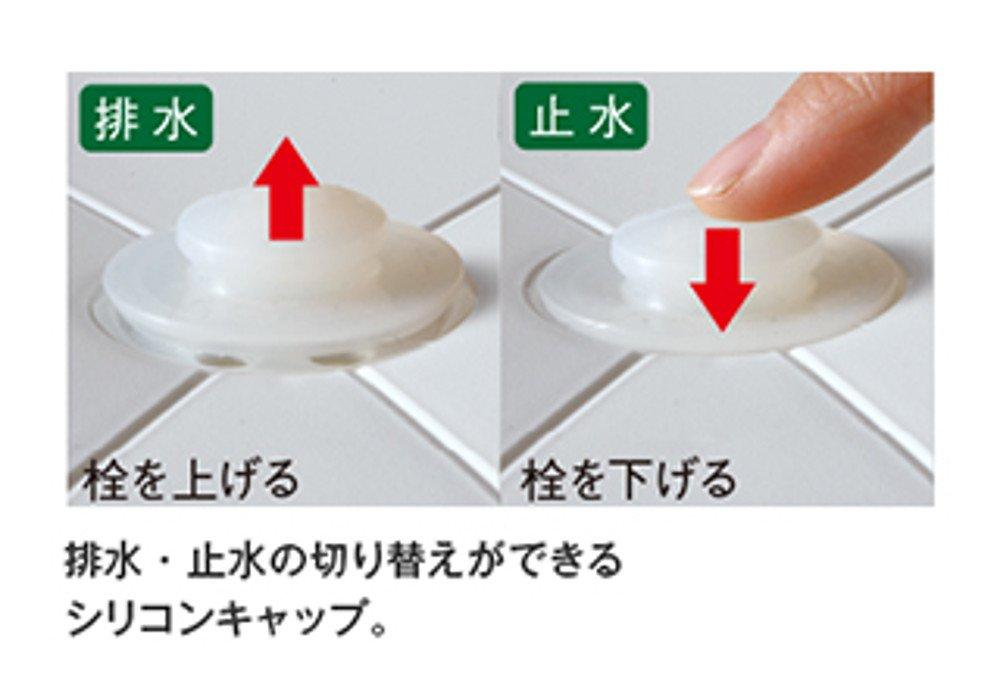 排水

栓を上げる

止水

栓を下げる

排水・止水の切り替えができるシリコンキャップ。