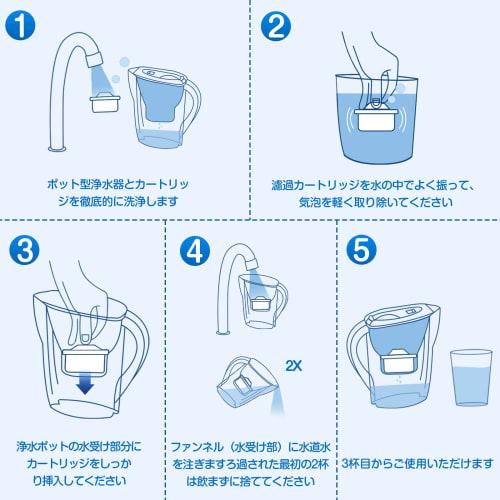 1

ポット型浄水器とカートリッジを徹底的に洗浄します

2

濾過カートリッジを水の中でよく振って、気泡を軽く取り除いてください

3

浄水ポットの水受け部分にカートリッジをしっかり挿入してください

4

2X

ファンネル（水受け部）に水道水を注ぎますろ過された最初の2杯は飲まずに捨ててください

5

3杯目からご使用いただけます