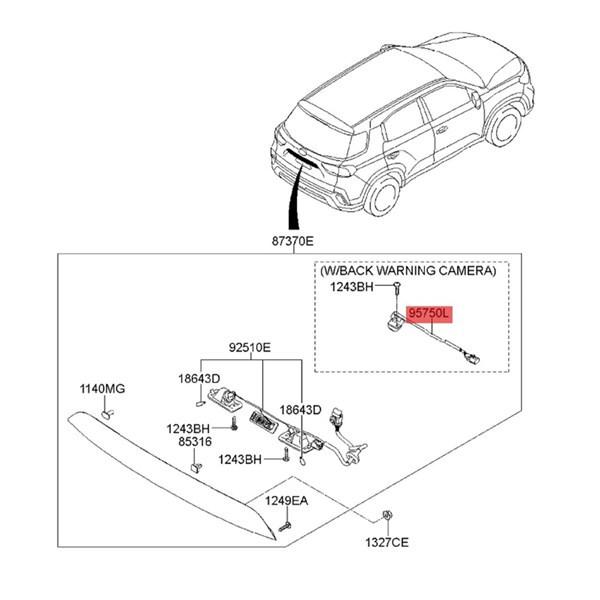 87370E

(W/BACK WARNING CAMERA)

1243BH

95750L

92510E

18643D

1140MG

18643D

1243BH

85316

1243BH

1249EA

1327CE