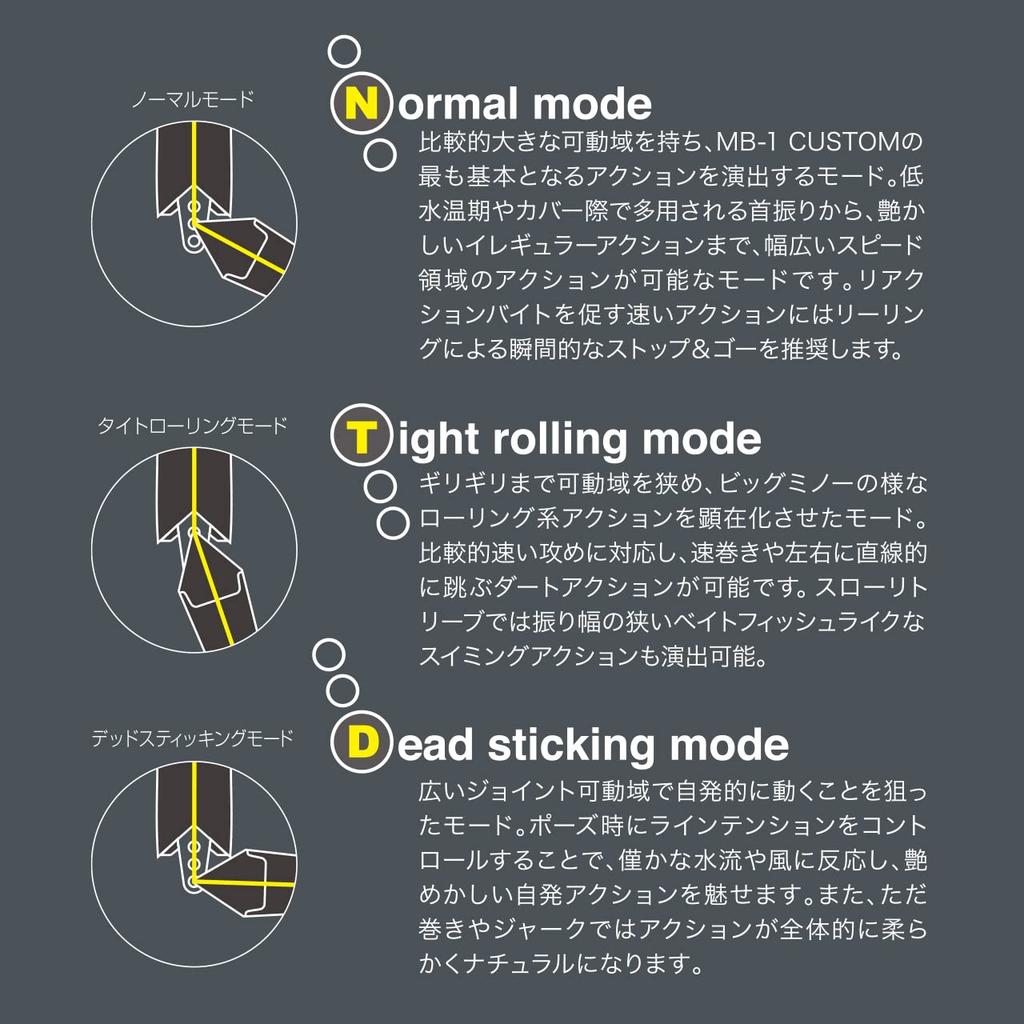 ノーマルモード

Normal mode

比較的大きな可動域を持ち、MB-1 CUSTOMの最も基本となるアクションを演出するモード。低水温期やカバー際で多用される首振りから、艶かしいイレギュラーアクションまで、幅広いスピード領域のアクションが可能なモードです。リアクションバイトを促す速いアクションにはリーリングによる瞬間的なストップ&ゴーを推奨します。

タイトローリングモード

Tight rolling mode

ギリギリまで可動域を狭め、ビッグミノーの様なローリング系アクションを顕在化させたモード。比較的速い攻めに対応し、速巻きや左右に直線的に跳ぶダートアクションが可能です。スローリトリーブでは振り幅の狭いベイトフィッシュライクなスイミングアクションも演出可能。

デッドスティッキングモード

Dead sticking mode

広いジョイント可動域で自発的に動くことを狙ったモード。ポーズ時にラインテンションをコントロールすることで、僅かな水流や風に反応し、艶めかしい自発アクションを魅せます。また、ただ巻きやジャークではアクションが全体的に柔らかくナチュラルになります。