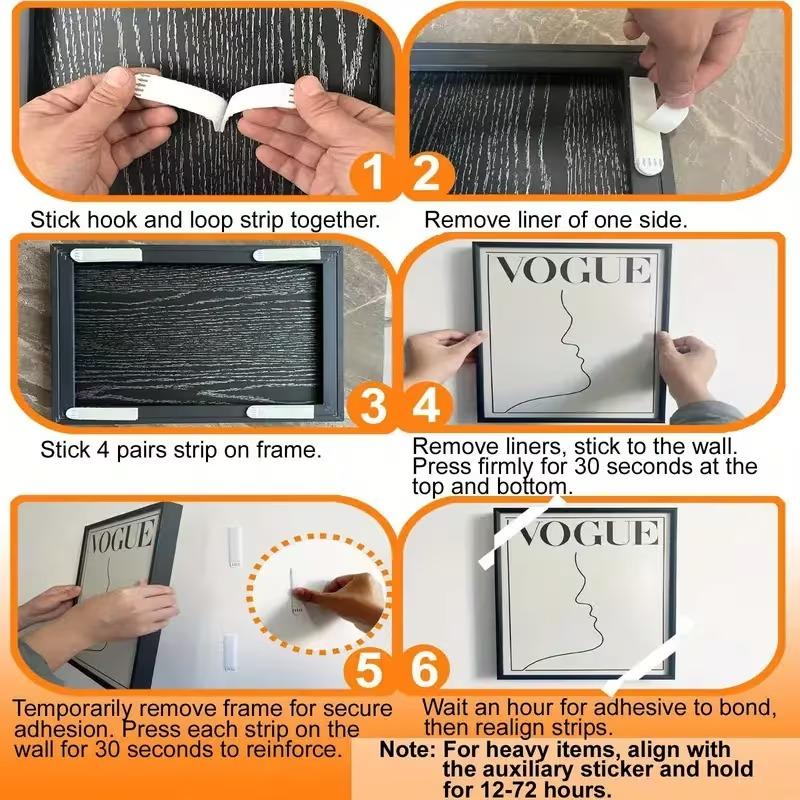 1

2

Stick hook and loop strip together.

Remove liner of one side.

VOGUE

3

4

Stick 4 pairs strip on frame.

Remove liners, stick to the wall. Press firmly for 30 seconds at the top and bottom.

VOGUE

VOGUE

5

6

Temporarily remove frame for secure adhesion. Press each strip on the wall for 30 seconds to reinforce.

Wait an hour for adhesive to bond, then realign strips.

Note: For heavy items, align with the auxiliary sticker and hold for 12-72 hours.