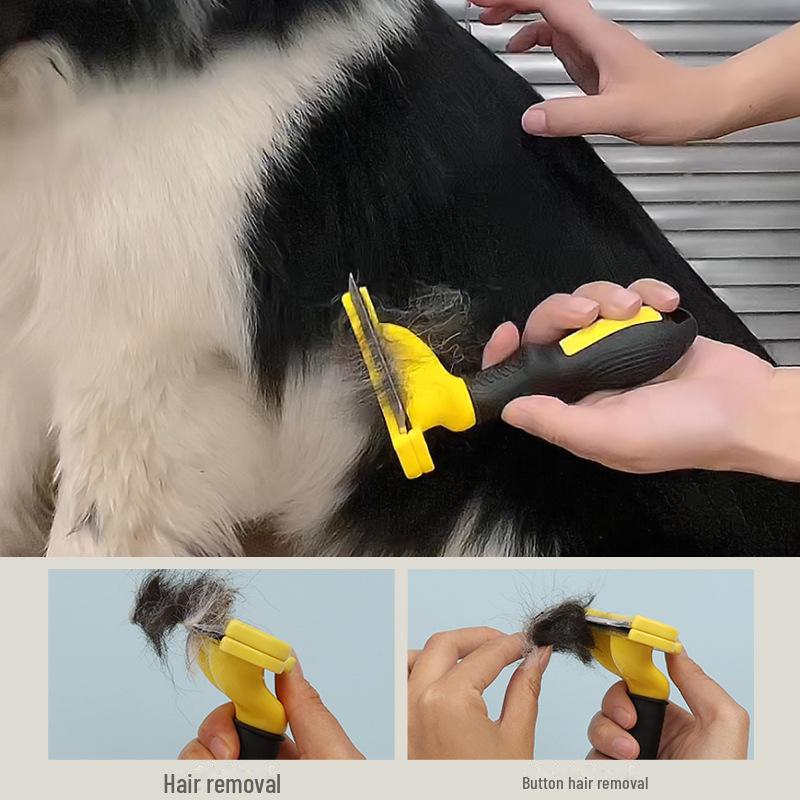 Hair removal

Button hair removal