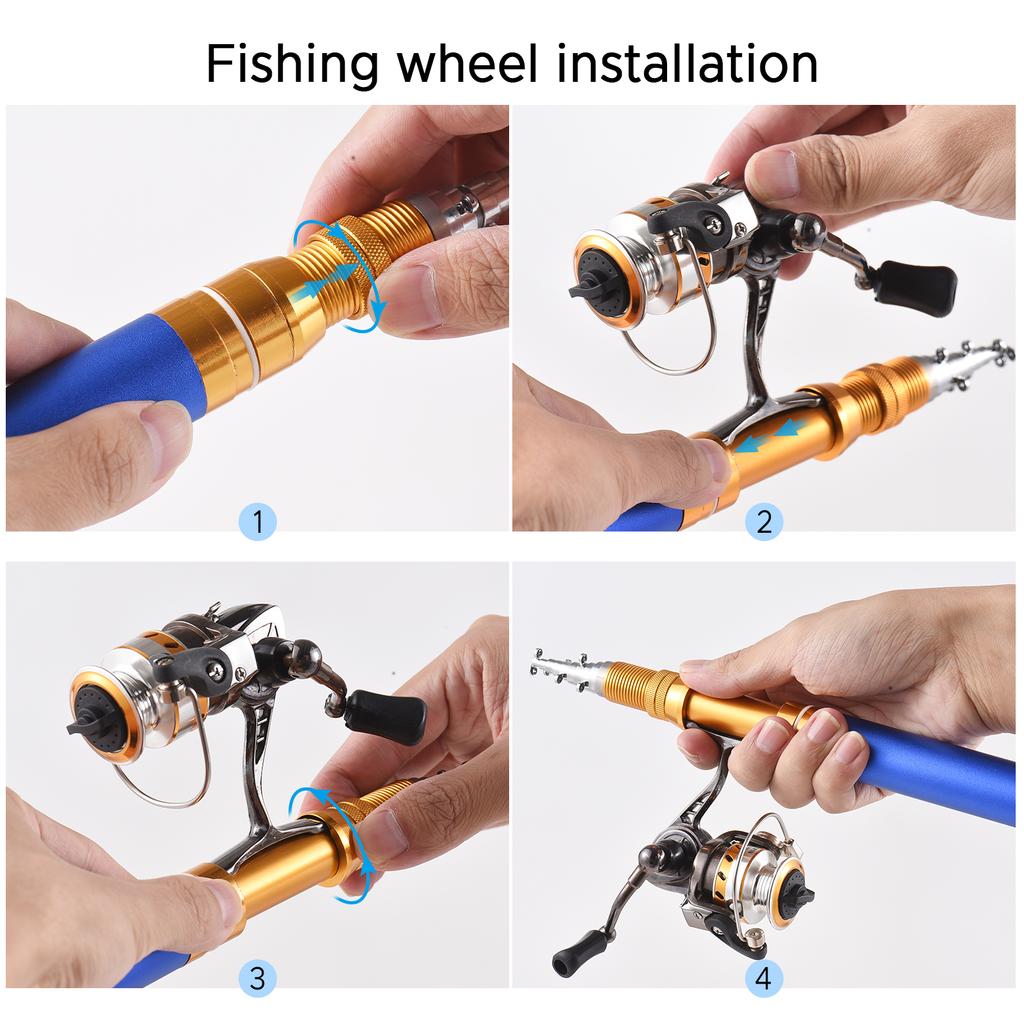 Fishing wheel installation

1

2

3

4