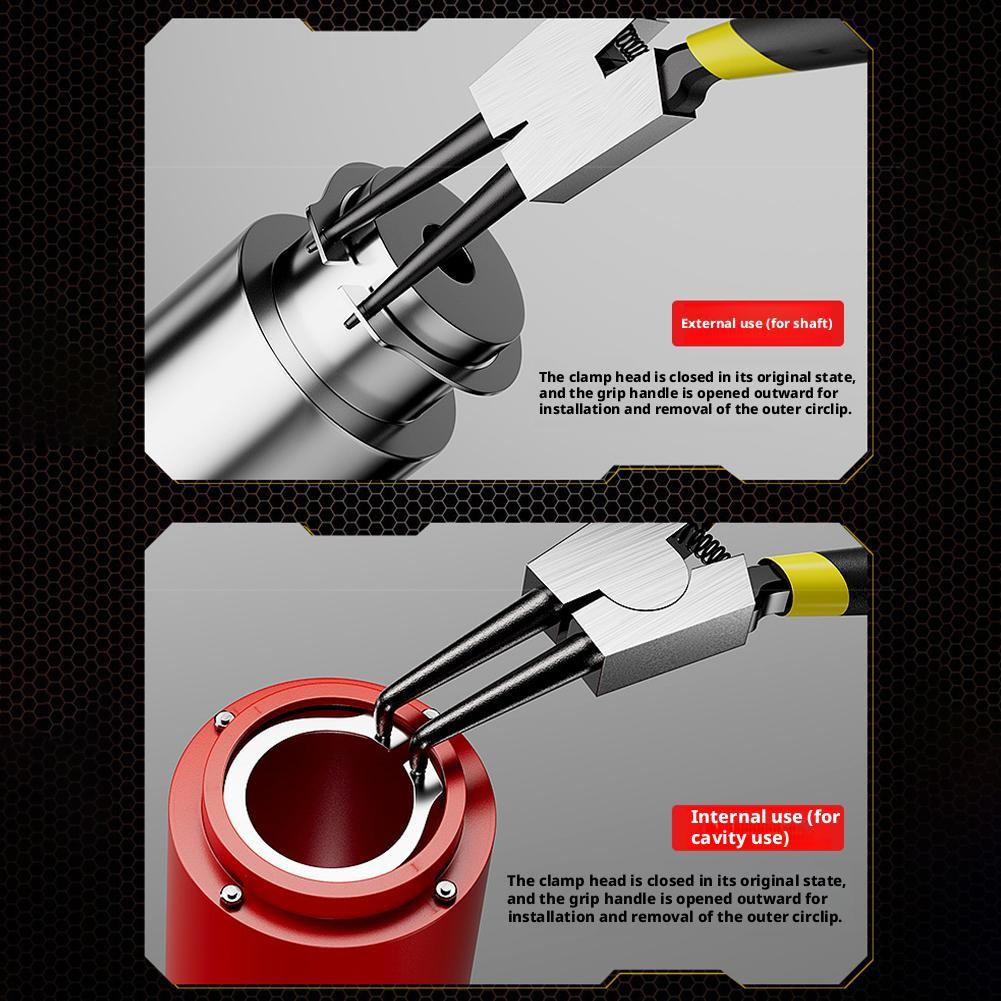 External use (for shaft)

The clamp head is closed in its original state, and the grip handle is opened outward for installation and removal of the outer circlip.

Internal use (for cavity use)

The clamp head is closed in its original state, and the grip handle is opened outward for installation and removal of the outer circlip.