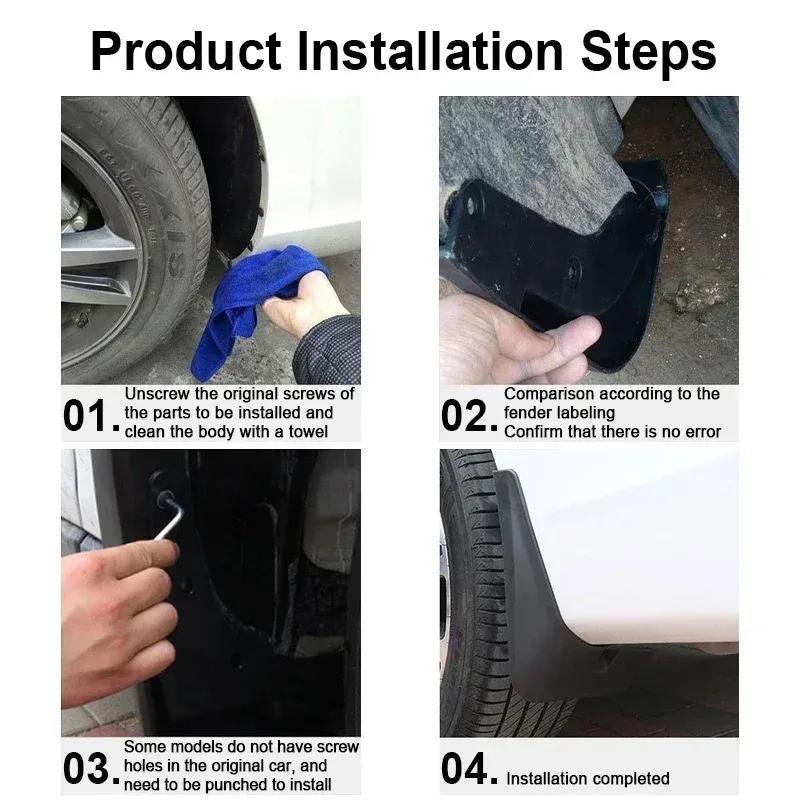 Product Installation Steps

01. Unscrew the original screws of the parts to be installed and clean the body with a towel

02. Comparison according to the fender labeling
Confirm that there is no error

03. Some models do not have screw holes in the original car, and need to be punched to install

04. Installation completed