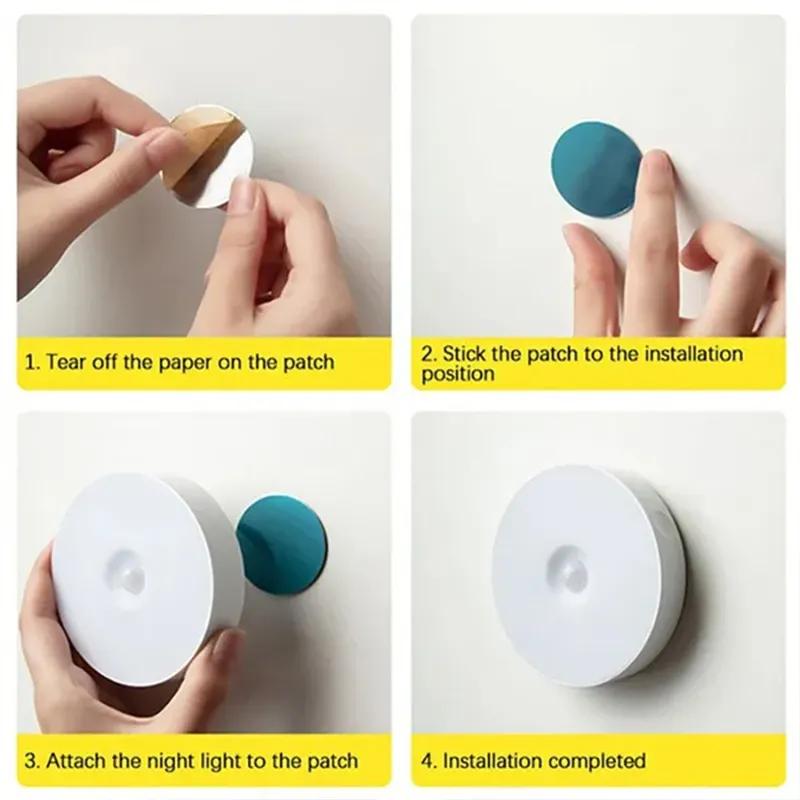 1. Tear off the paper on the patch

2. Stick the patch to the installation position

3. Attach the night light to the patch

4. Installation completed