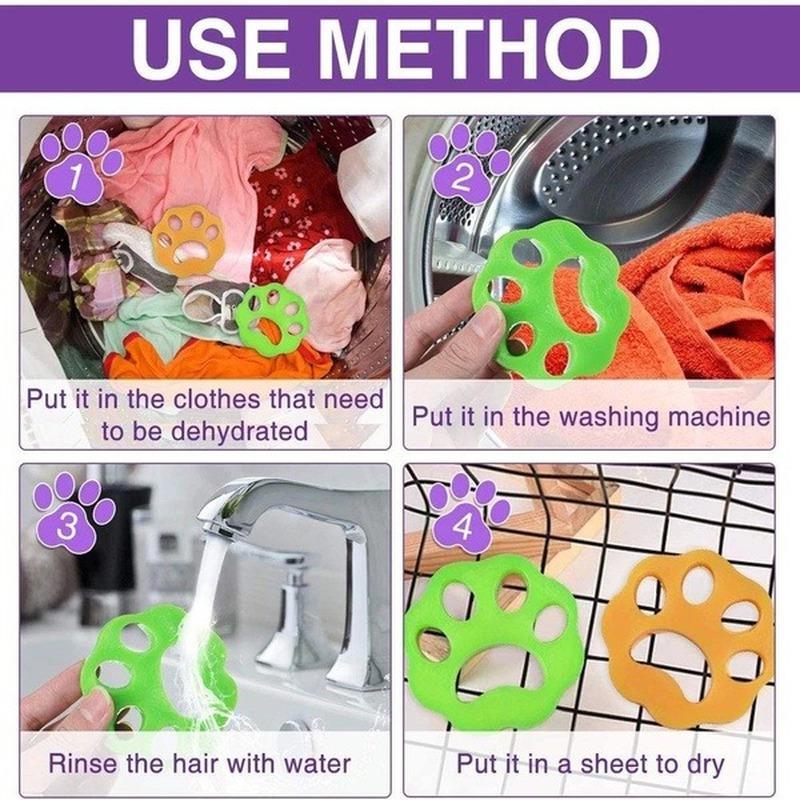 USE METHOD

1

Put it in the clothes that need to be dehydrated

2

Put it in the washing machine

3

Rinse the hair with water

4

Put it in a sheet to dry