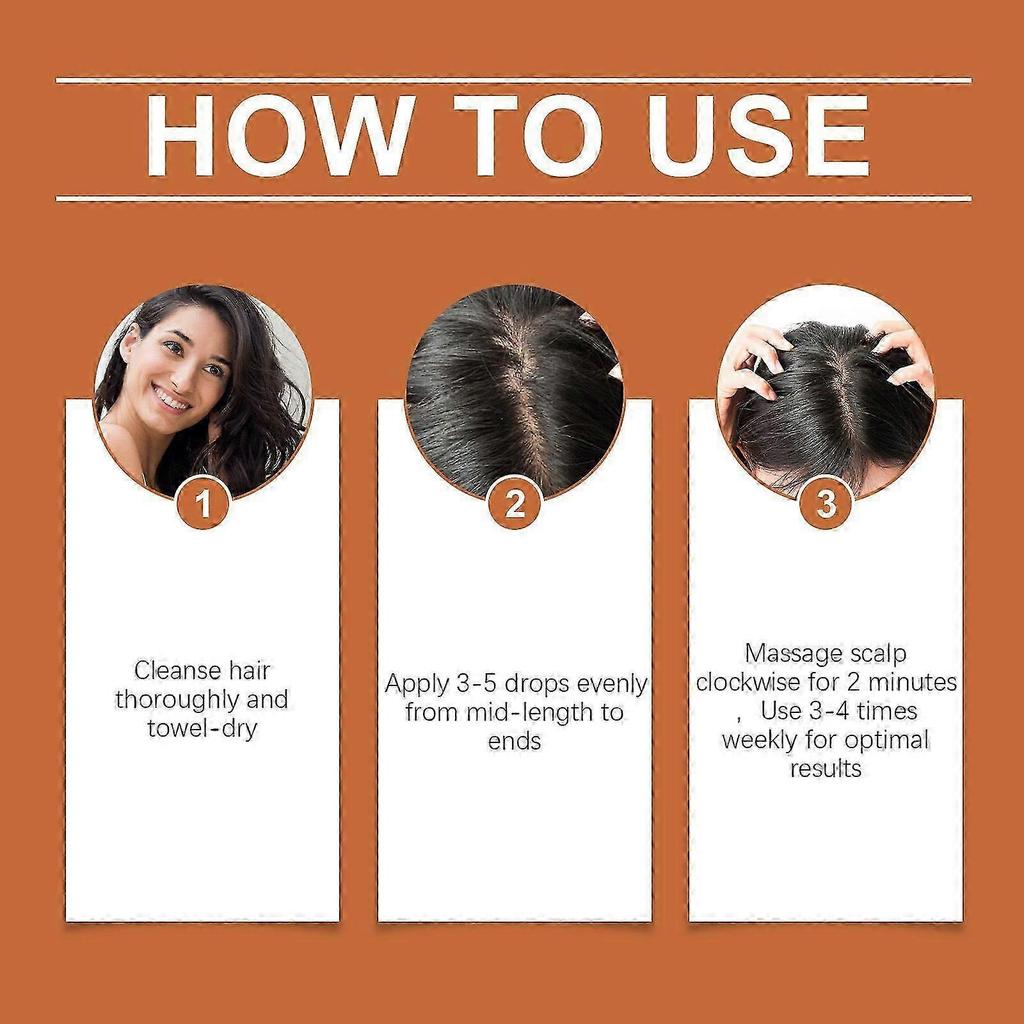 HOW TO USE

1

Cleanse hair thoroughly and towel-dry

2

Apply 3-5 drops evenly from mid-length to ends

3

Massage scalp clockwise for 2 minutes , Use 3-4 times weekly for optimal results