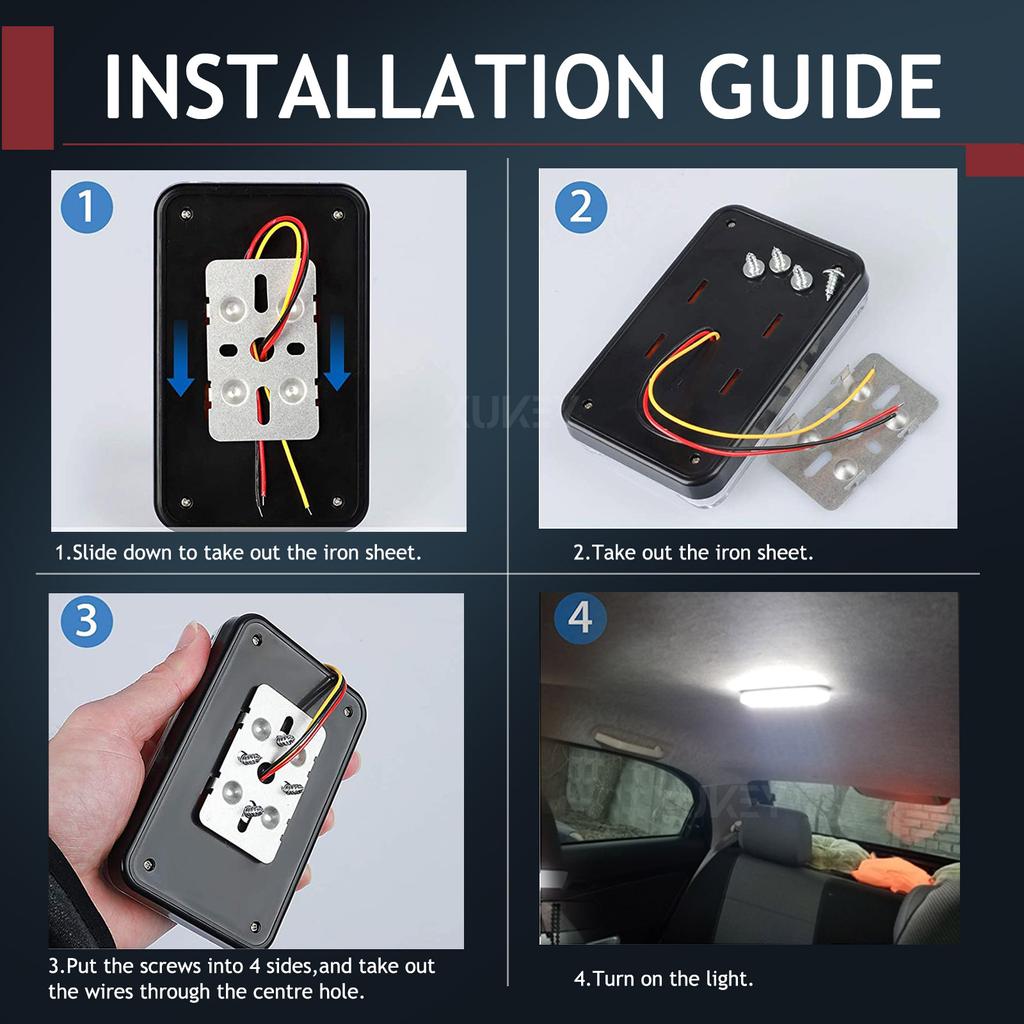 INSTALLATION GUIDE

1

1.Slide down to take out the iron sheet.

2

2.Take out the iron sheet.

3

3.Put the screws into 4 sides,and take out the wires through the centre hole.

4

4.Turn on the light.