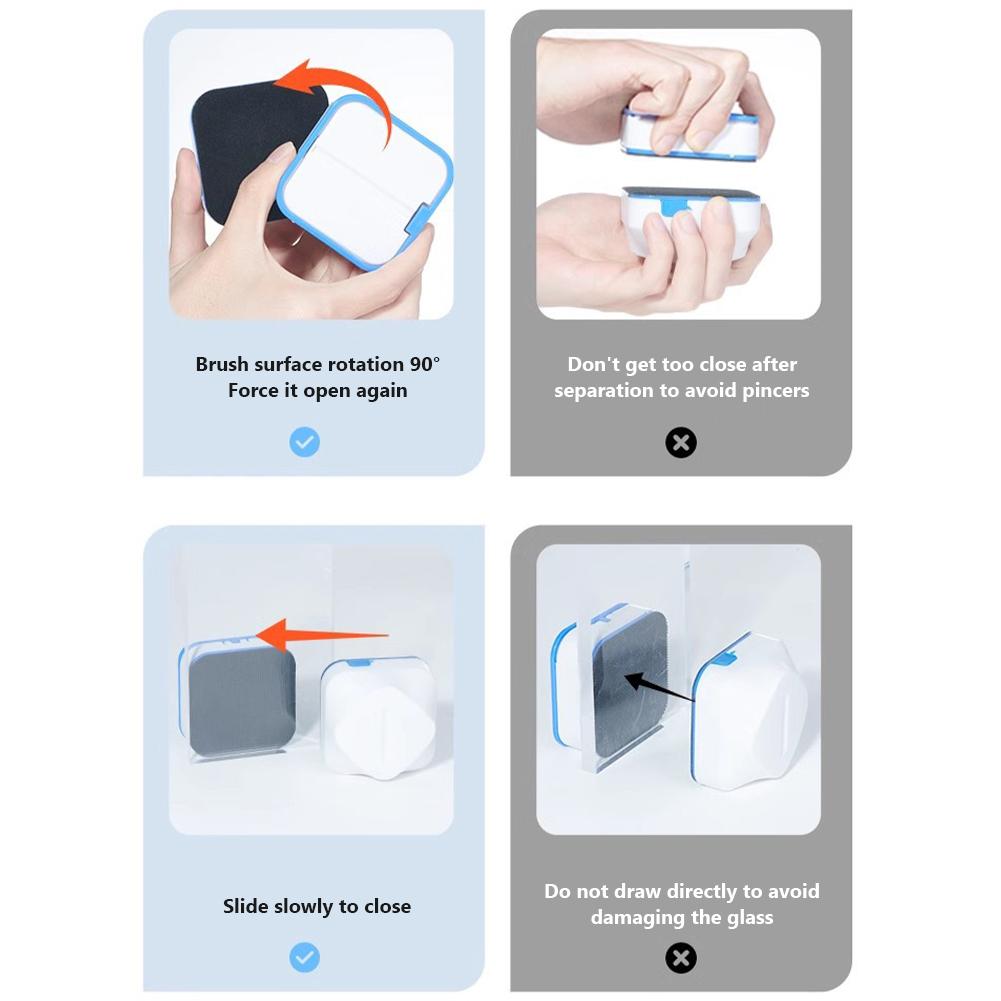 Brush surface rotation 90°
Force it open again

Don't get too close after separation to avoid pincers

Slide slowly to close

Do not draw directly to avoid damaging the glass