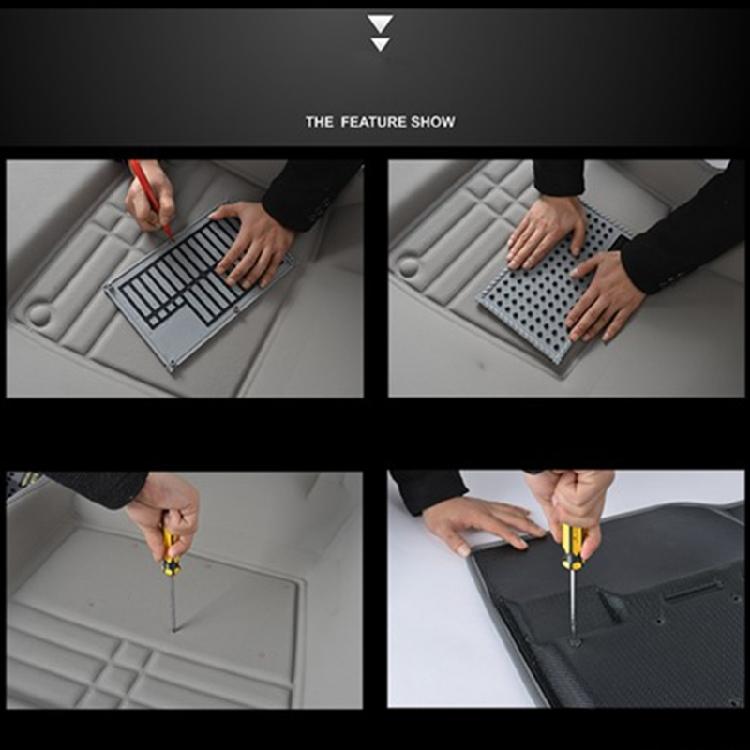 THE FEATURE SHOW