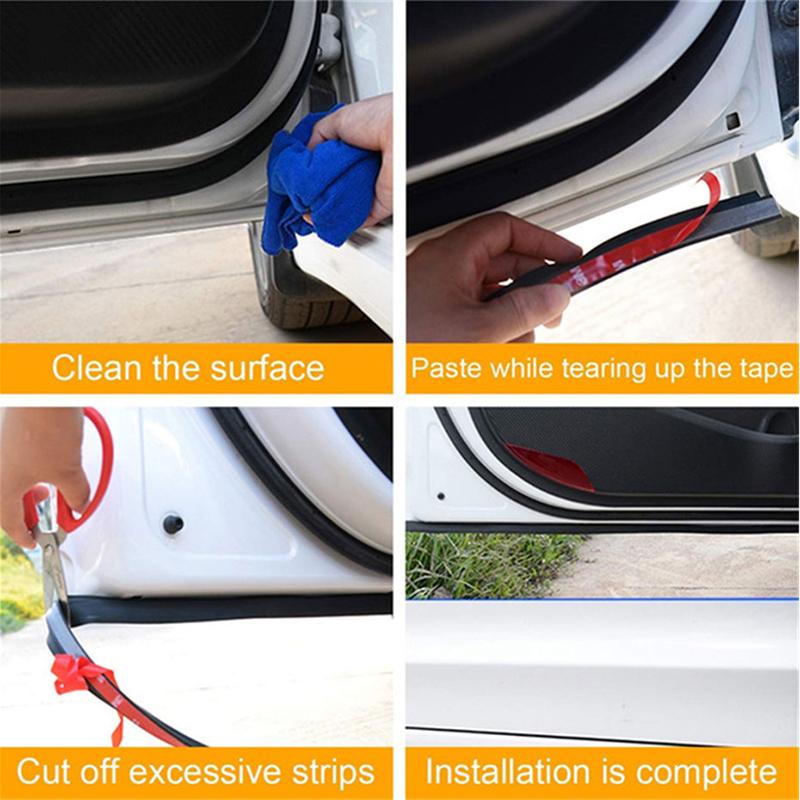 Clean the surface

Paste while tearing up the tape

Cut off excessive strips

Installation is complete