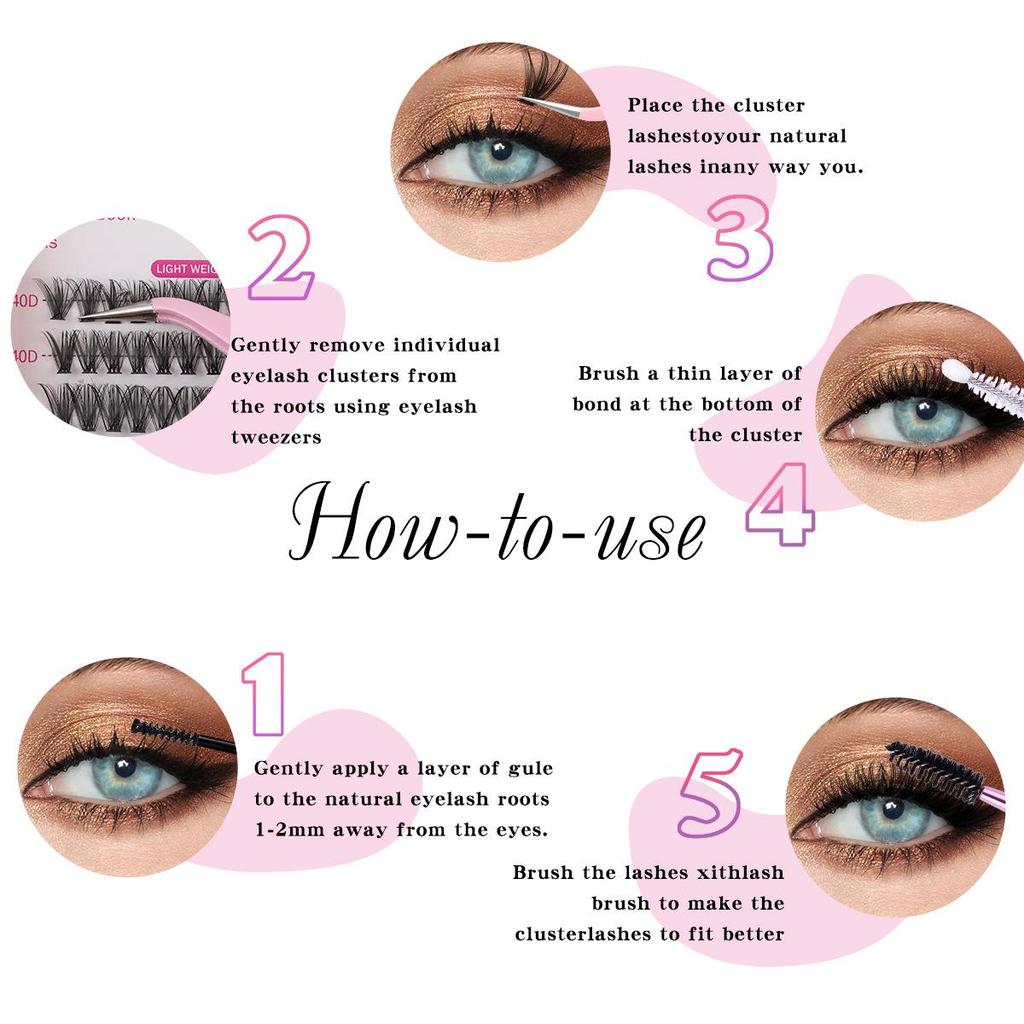 Place the cluster lashestoyour natural lashes inany way you.

3

LIGHT WEIG

40D

40D

2

Gently remove individual eyelash clusters from the roots using eyelash tweezers

Brush a thin layer of bond at the bottom of the cluster

4

How-to-use

1

Gently apply a layer of gule to the natural eyelash roots 1-2mm away from the eyes.

5

Brush the lashes xithlash brush to make the clusterlashes to fit better