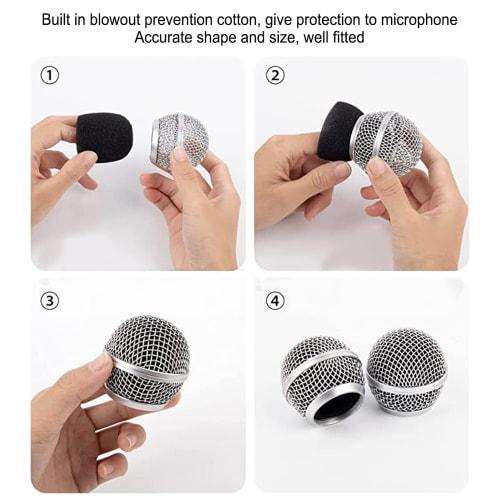 Built in blowout prevention cotton, give protection to microphone
Accurate shape and size, well fitted

①

②

③

④