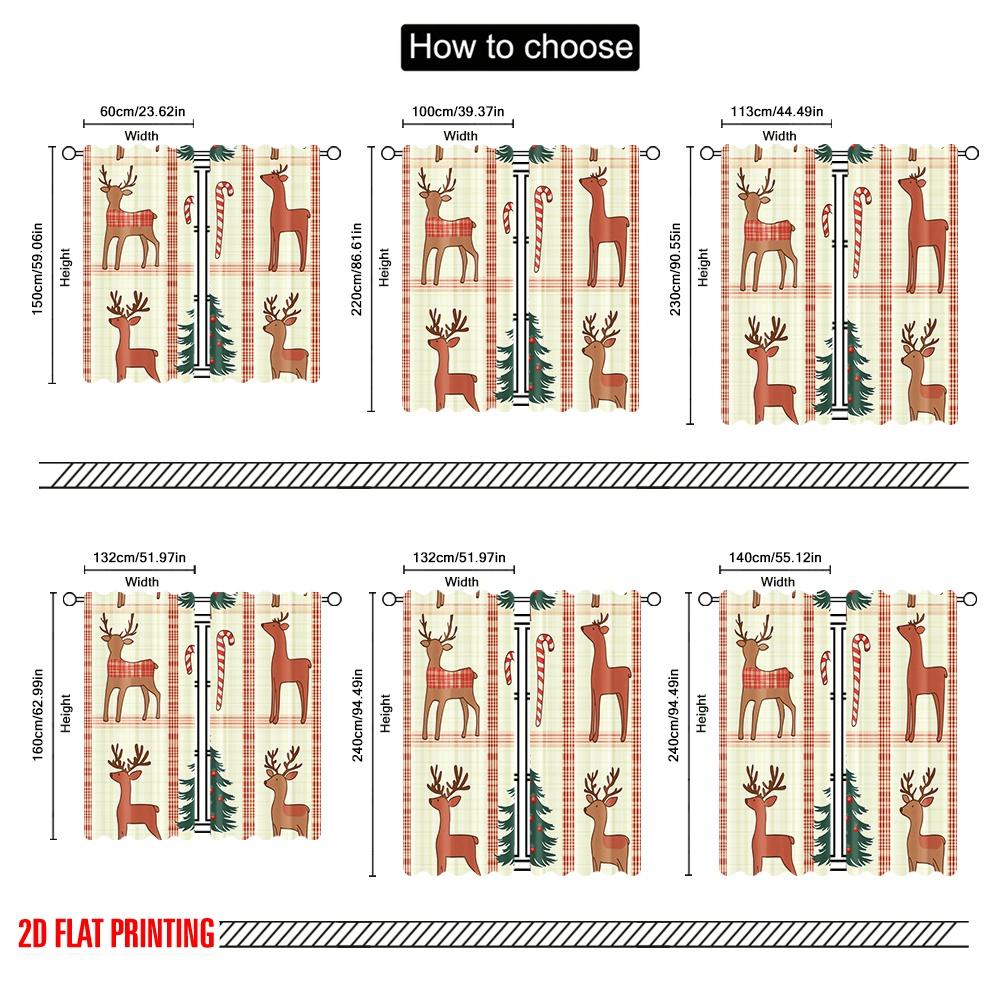 How to choose

60cm/23.62in
Width
150cm/59.06in
Height

100cm/39.37in
Width
220cm/86.61in
Height

113cm/44.49in
Width
230cm/90.55in
Height

132cm/51.97in
Width
160cm/62.99in
Height

132cm/51.97in
Width
240cm/94.49in
Height

140cm/55.12in
Width
240cm/94.49in
Height

2D FLAT PRINTING