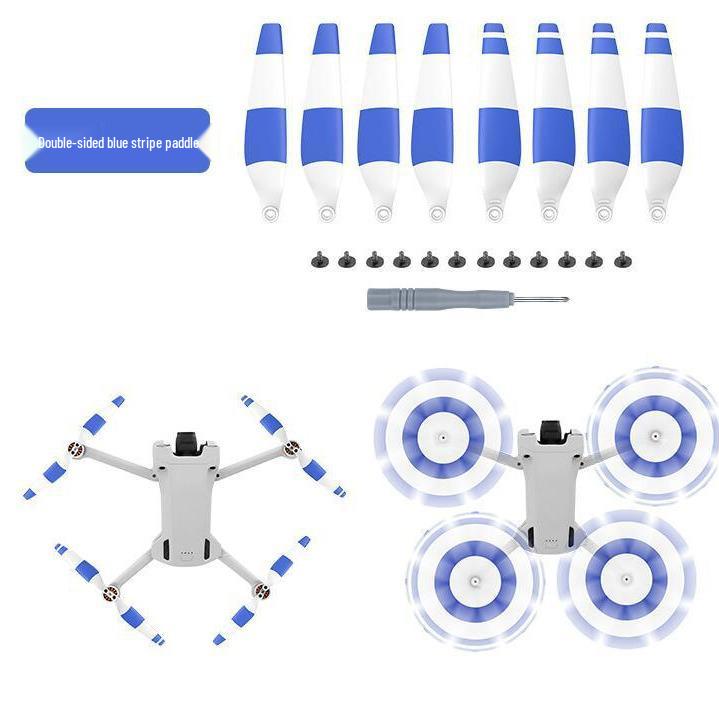 Double-sided blue stripe paddle