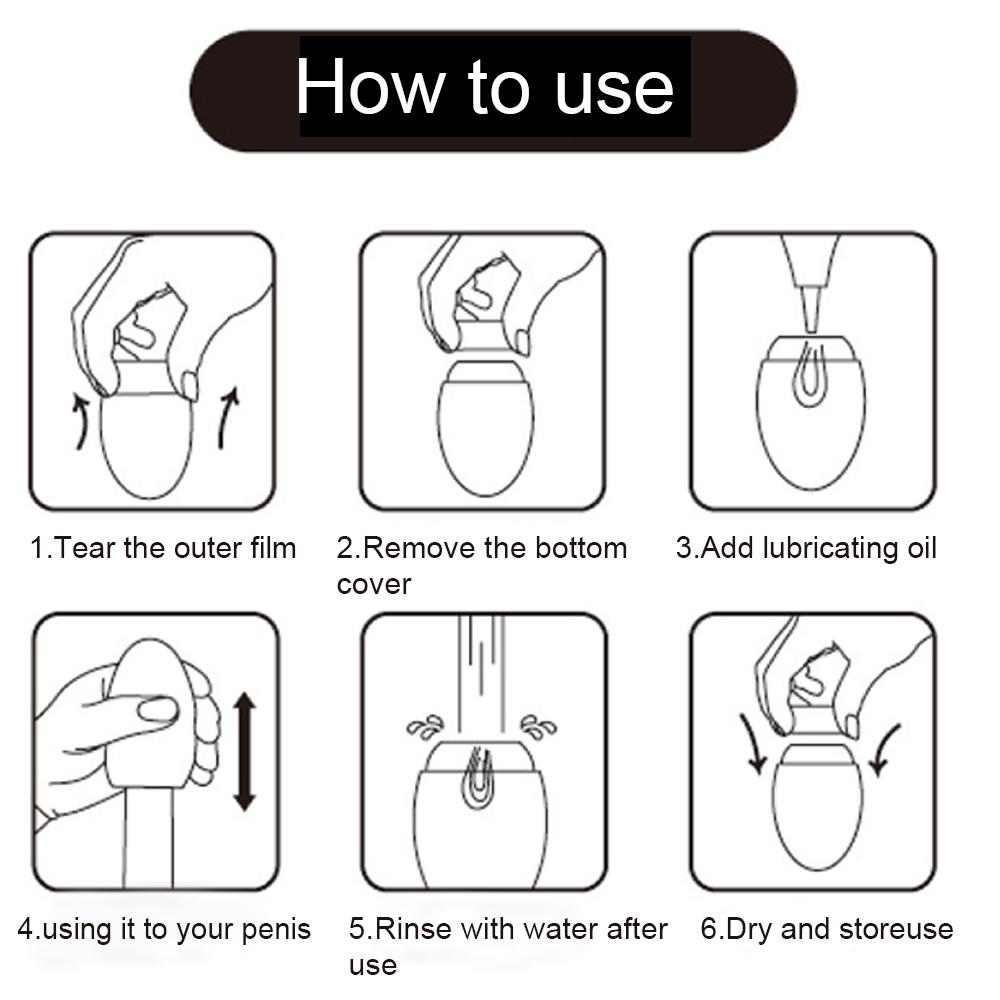 How to use

1.Tear the outer film

2.Remove the bottom cover

3.Add lubricating oil

4.using it to your penis

5.Rinse with water after use

6.Dry and storeuse