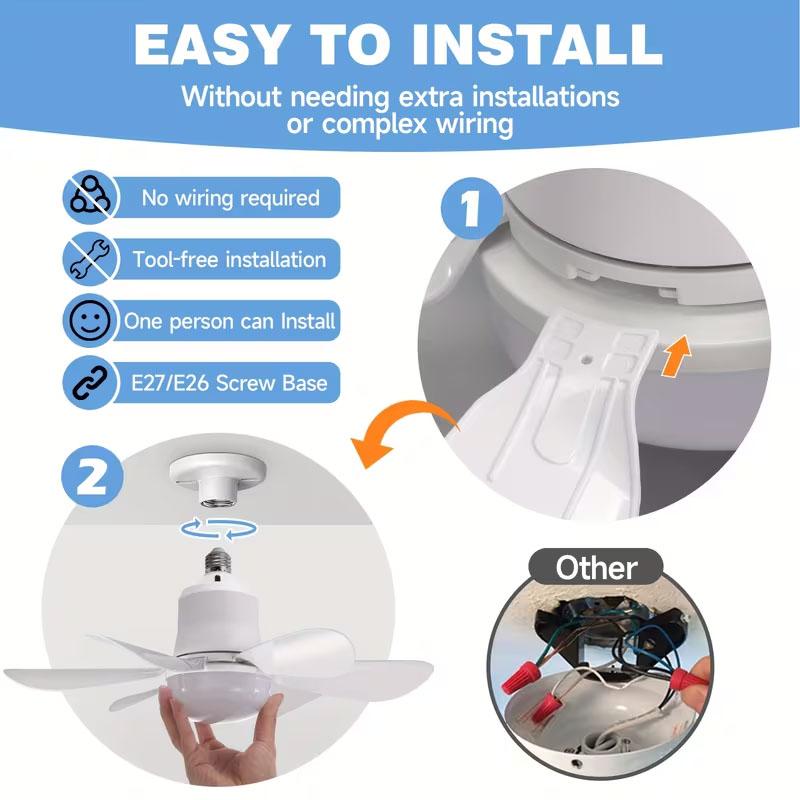 EASY TO INSTALL

Without needing extra installations or complex wiring

No wiring required

Tool-free installation

One person can Install

E27/E26 Screw Base

1

2

Other