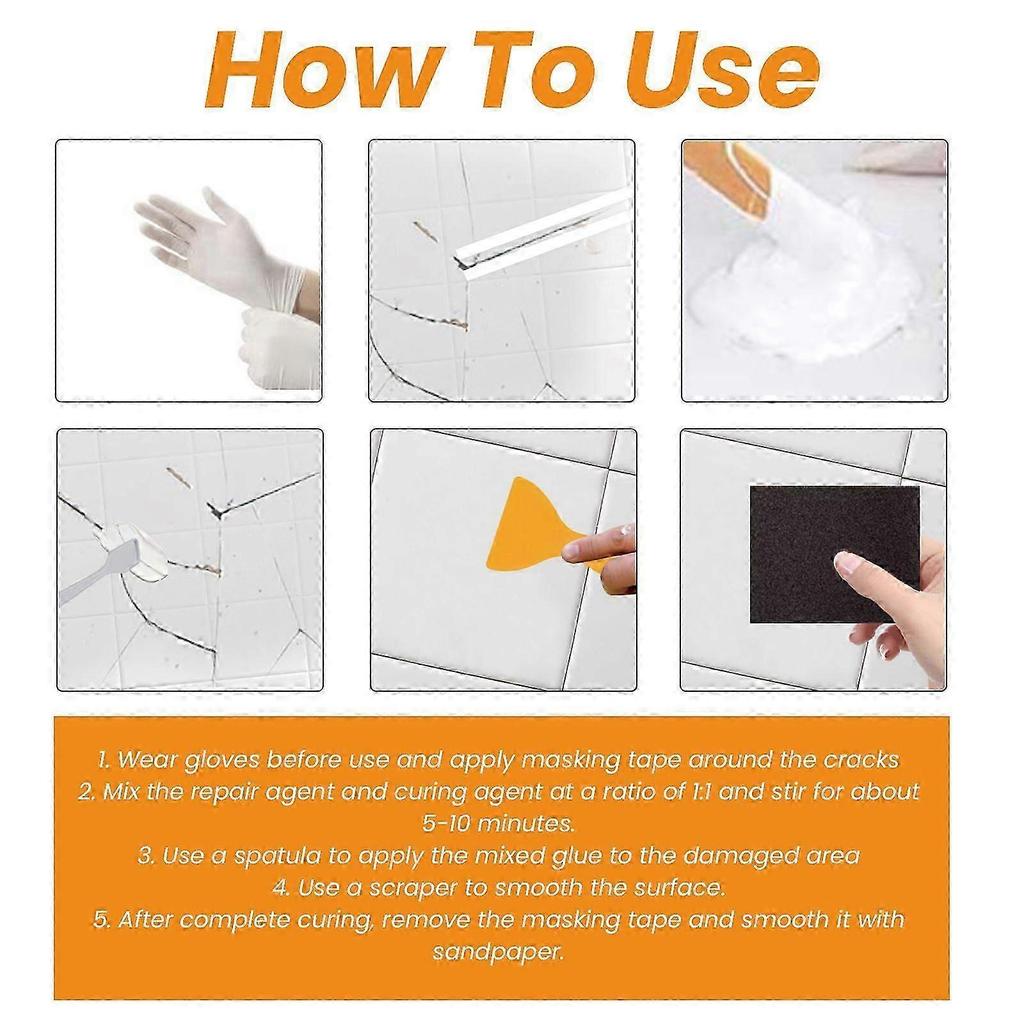 How To Use

1. Wear gloves before use and apply masking tape around the cracks
2. Mix the repair agent and curing agent at a ratio of 1:1 and stir for about 5-10 minutes.
3. Use a spatula to apply the mixed glue to the damaged area
4. Use a scraper to smooth the surface.
5. After complete curing, remove the masking tape and smooth it with sandpaper.