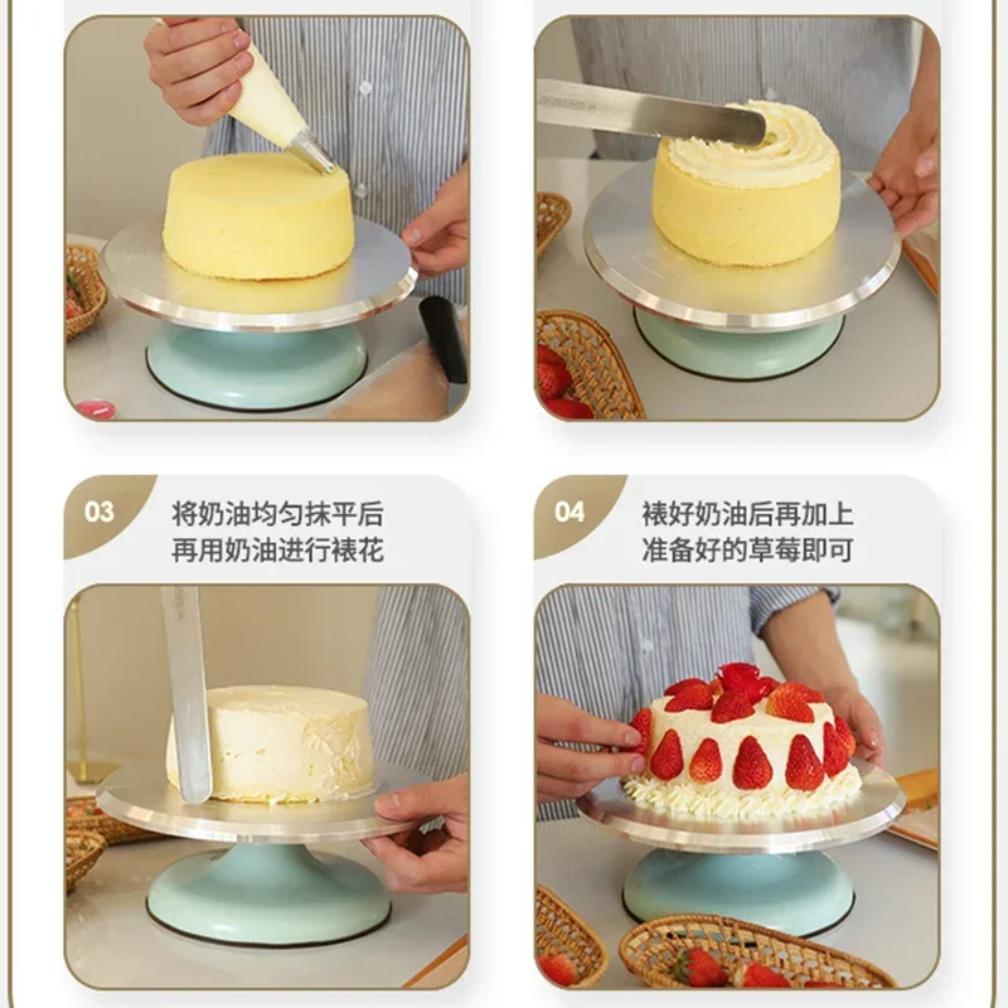 03 将奶油均匀抹平后 再用奶油进行裱花

04 裱好奶油后再加上 准备好的草莓即可