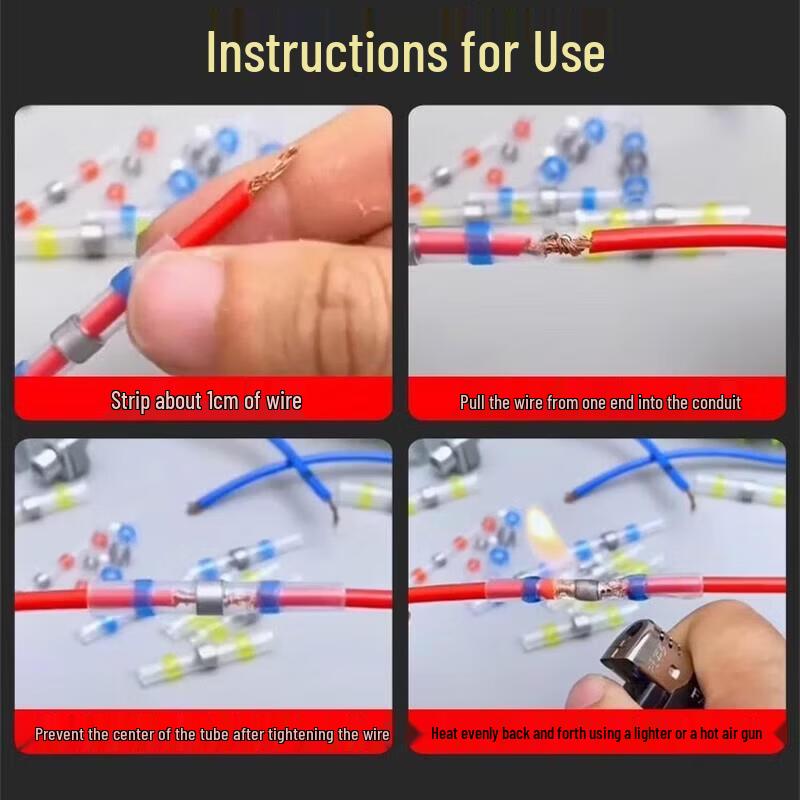 Instructions for Use

Strip about 1cm of wire

Pull the wire from one end into the conduit

Prevent the center of the tube after tightening the wire

Heat evenly back and forth using a lighter or a hot air gun