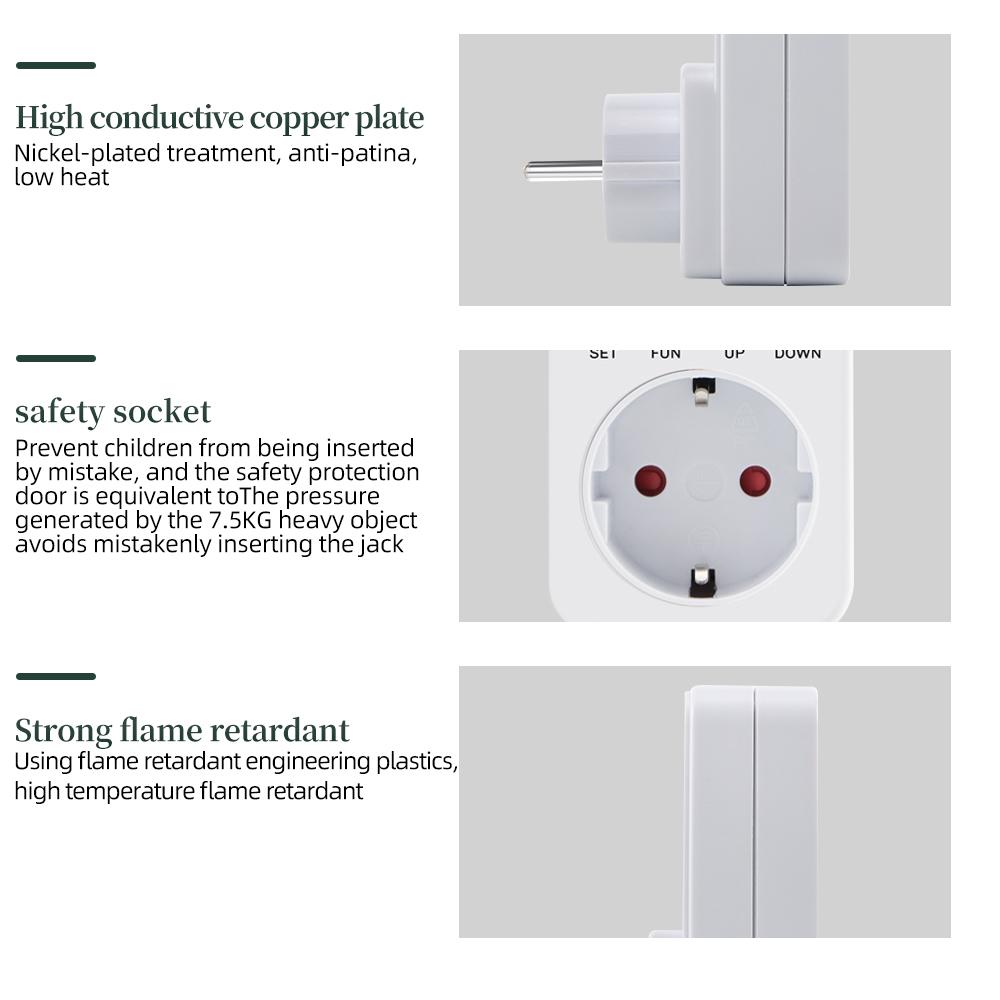 High conductive copper plate
Nickel-plated treatment, anti-patina, low heat

SET FUN UP DOWN

safety socket
Prevent children from being inserted by mistake, and the safety protection door is equivalent toThe pressure generated by the 7.5KG heavy object avoids mistakenly inserting the jack

Strong flame retardant
Using flame retardant engineering plastics, high temperature flame retardant