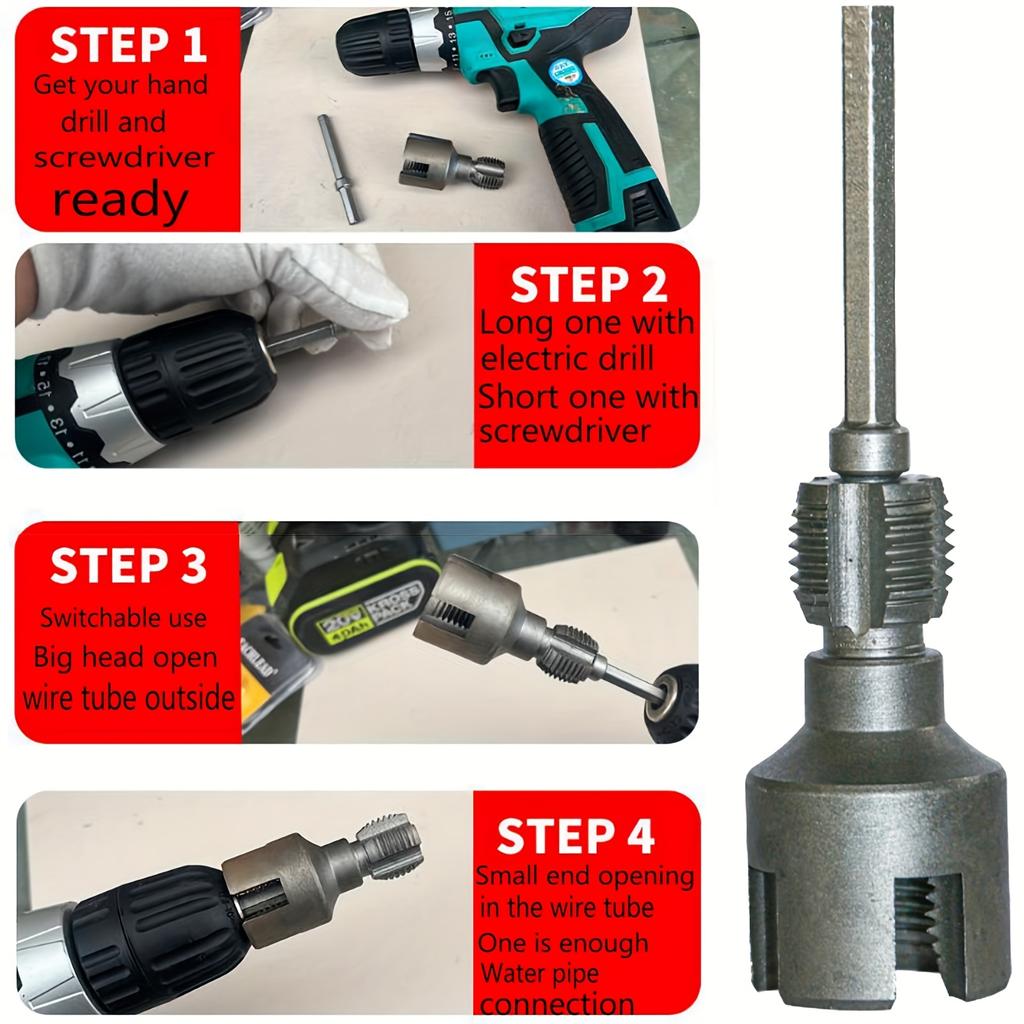 STEP 1
Get your hand drill and screwdriver ready

STEP 2
Long one with electric drill
Short one with screwdriver

STEP 3
Switchable use
Big head open wire tube outside

20V
4.0Ah

STEP 4
Small end opening in the wire tube
One is enough
Water pipe connection