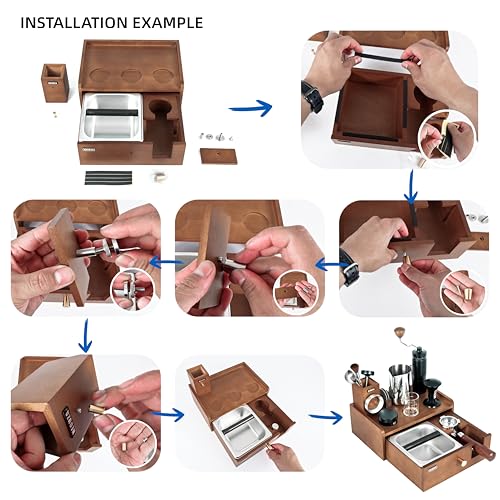 INSTALLATION EXAMPLE