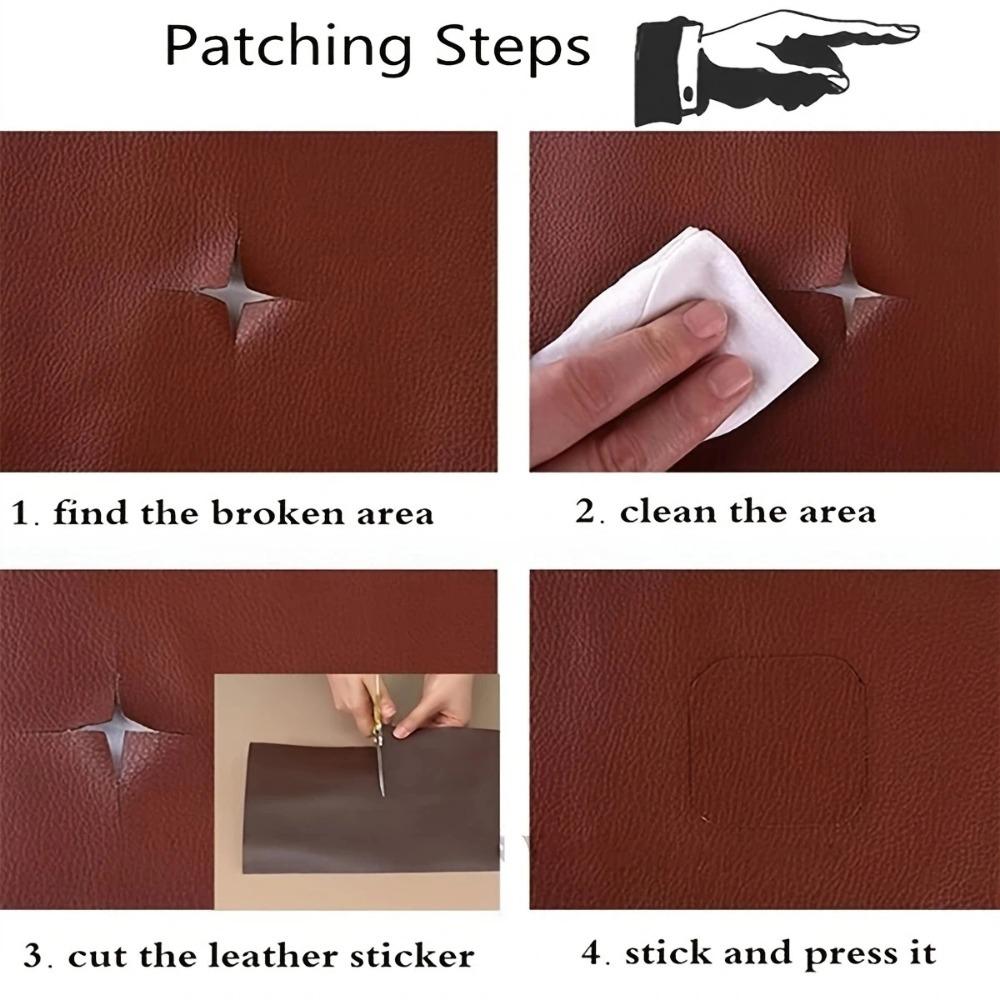 Patching Steps

1. find the broken area

2. clean the area

3. cut the leather sticker

4. stick and press it