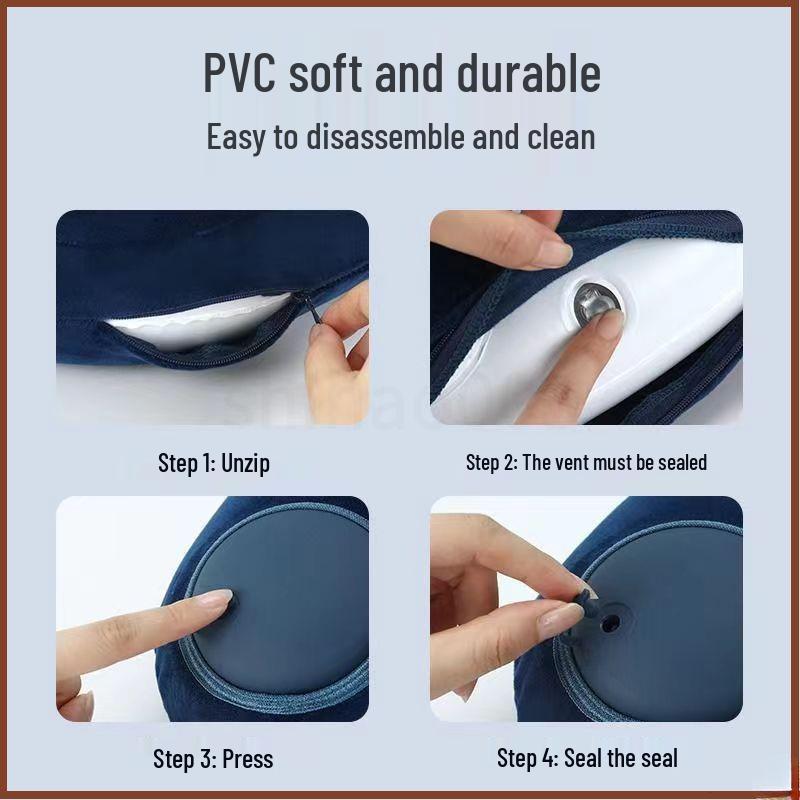 PVC soft and durable

Easy to disassemble and clean

Step 1: Unzip

Step 2: The vent must be sealed

Step 3: Press

Step 4: Seal the seal